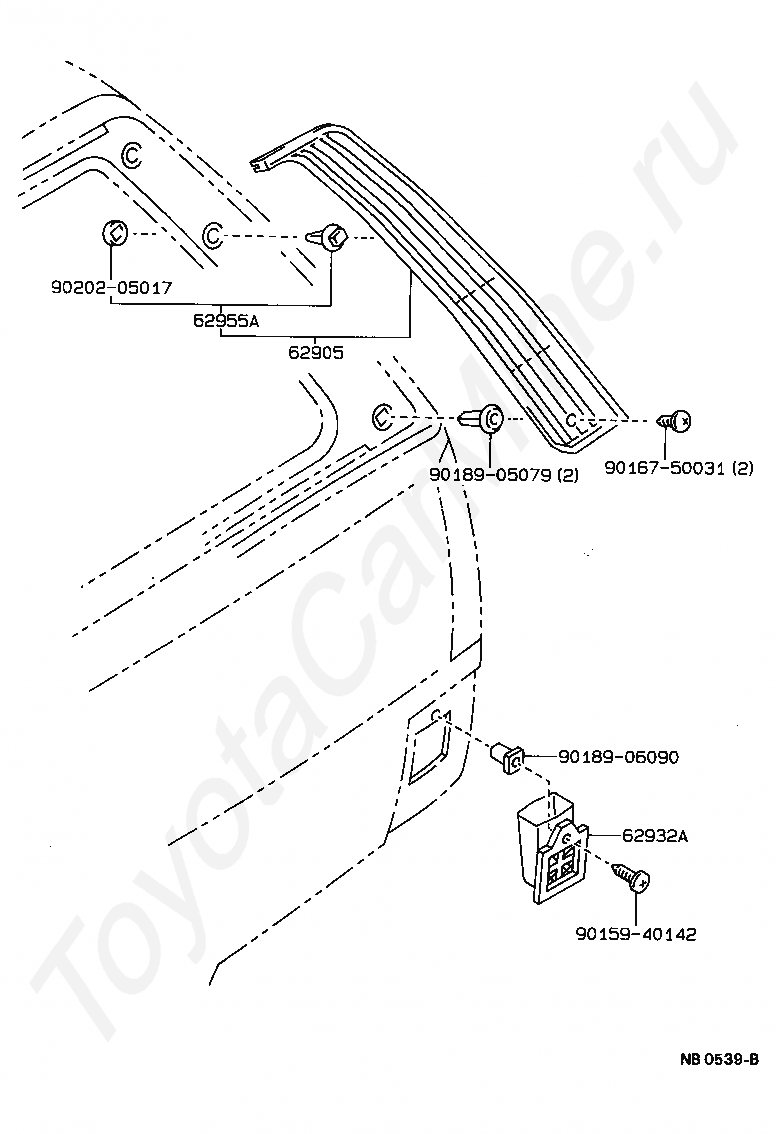 90202-05017
62955A
62905
90189-05079 (2)
90167-50031 (2)
90189-06090
62932A
90159-40142
NB 0539-B
ToyotaCarMine.ru