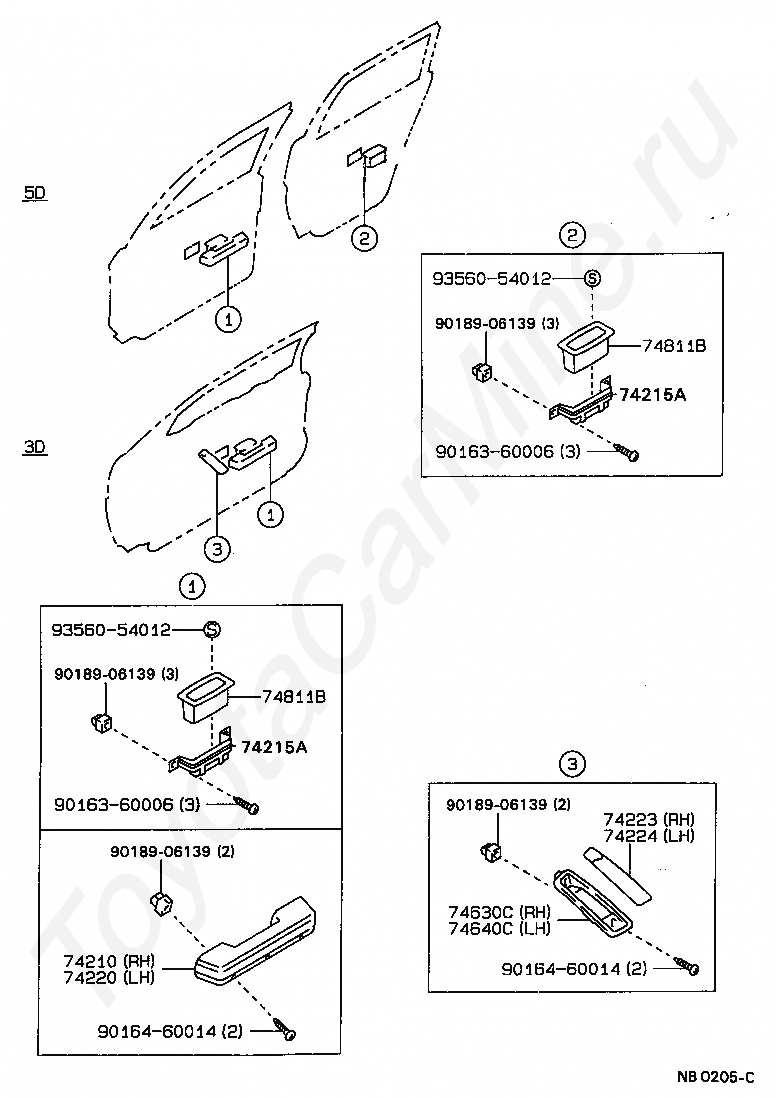 5D

2

1

3D

3

1

2

93560-54012

S

90189-06139 (3)

74811B

74215A

90163-60006 (3)

1

93560-54012

S

90189-06139 (3)

74811B

74215A

90163-60006 (3)

90189-06139 (2)

74210 (RH)
74220 (LH)

90164-60014 (2)

3

90189-06139 (2)

74223 (RH)
74224 (LH)

74630C (RH)
74640C (LH)

90164-60014 (2)

NB 0205-C

ToyotaCarMine.ru