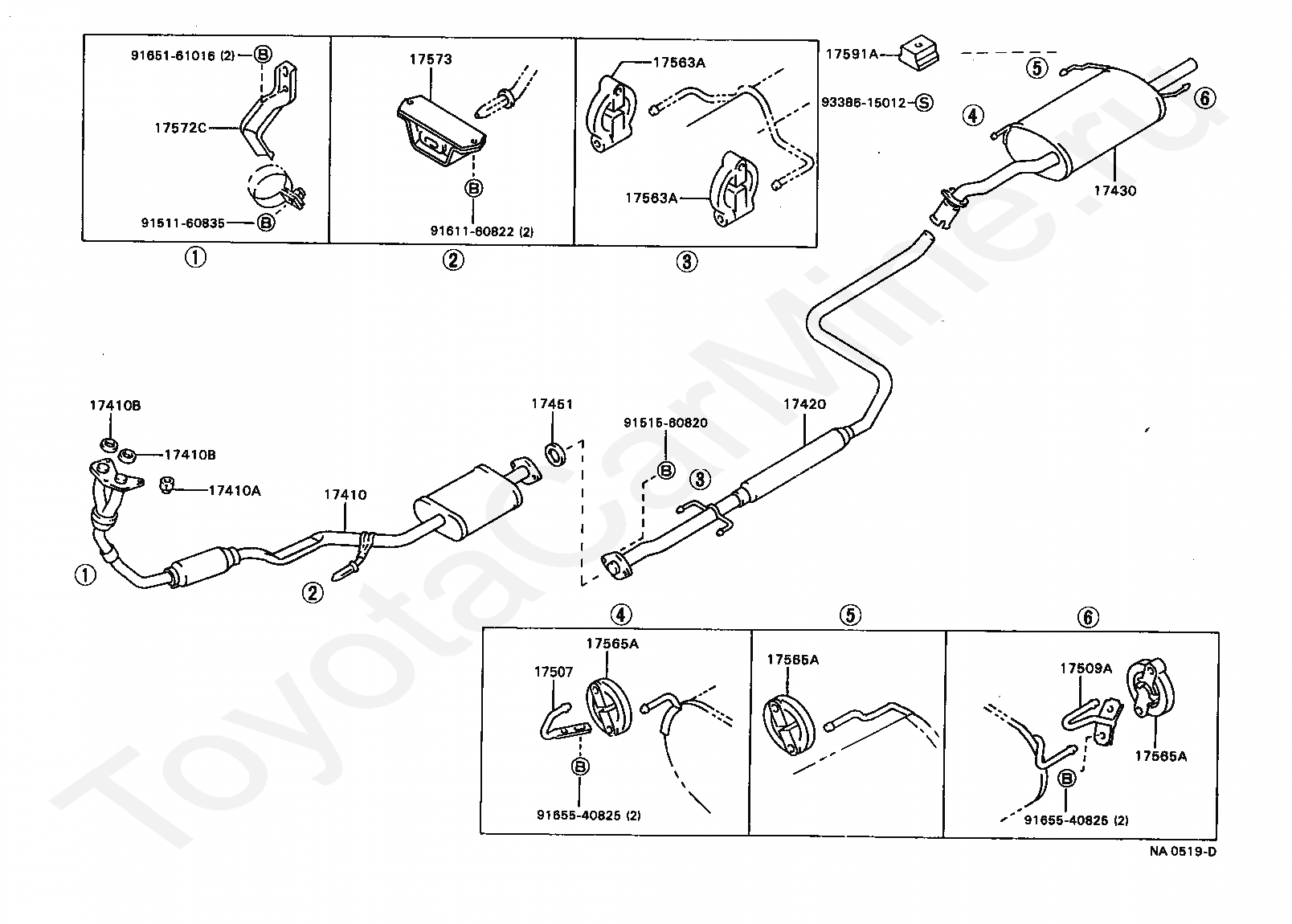 91651-61016 (2) B
17572C
91511-60835 B
①

17573
B
91611-60822 (2)
②

17563A
17563A
③

17591A
93386-15012 S
⑤
④
⑥
17430

17410B
17410B
17410A
17410
①
②
17451
91515-60820
B
③
17420

④
17565A
17507
B
91655-40825 (2)

⑤
17565A

⑥
17509A
17565A
B
91655-40825 (2)

NA 0519-D

ToyotaCarMine.ru