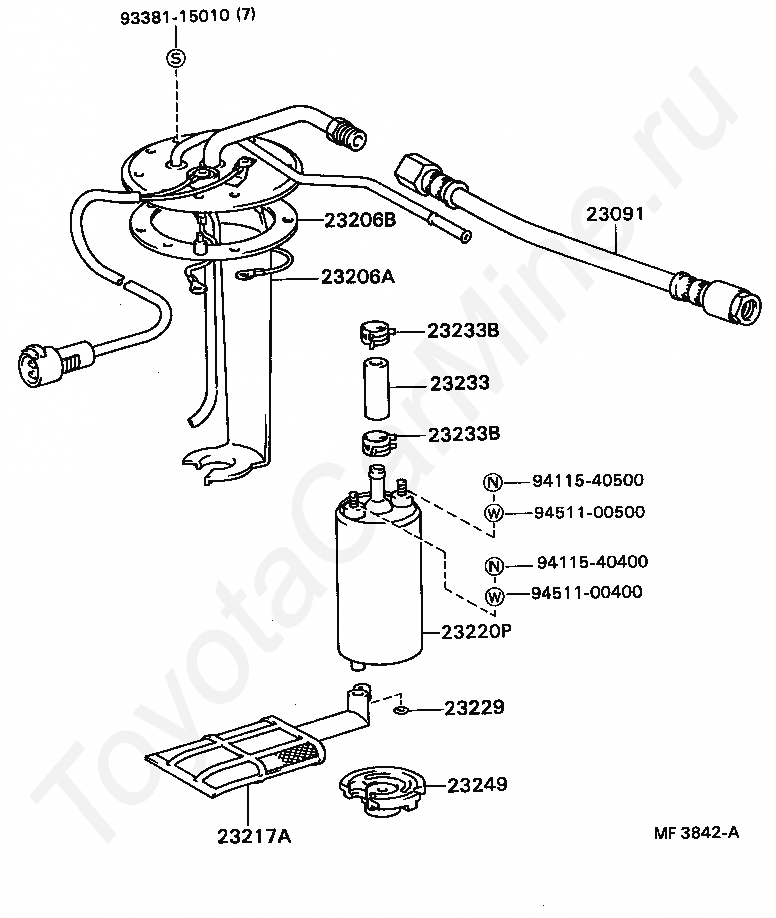 93381-15010 (7)

S

23206B

23206A

23091

23233B

23233

23233B

N 94115-40500

W 94511-00500

N 94115-40400

W 94511-00400

23220P

23229

23249

23217A

MF 3842-A

ToyotaCarMine.ru