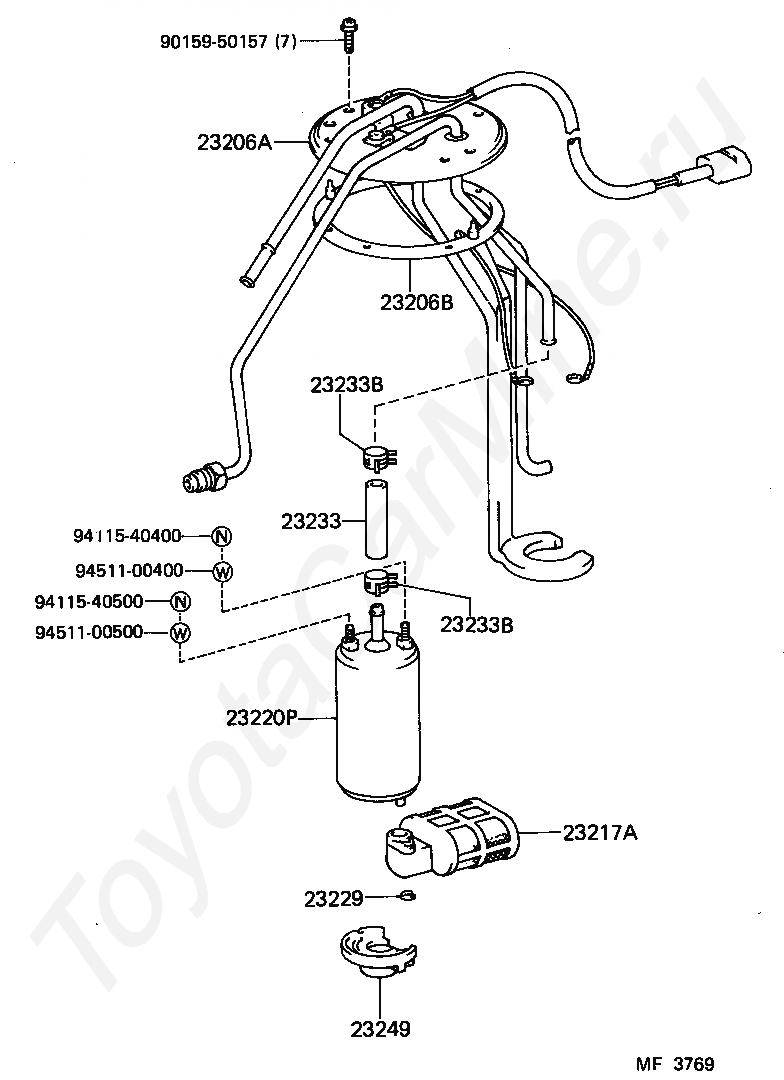 90159-50157 (7)
23206A
23206B
23233B
23233
94115-40400 N
94511-00400 W
94115-40500 N
94511-00500 W
23233B
23220P
23217A
23229
23249
MF 3769
ToyotaCarMine.ru