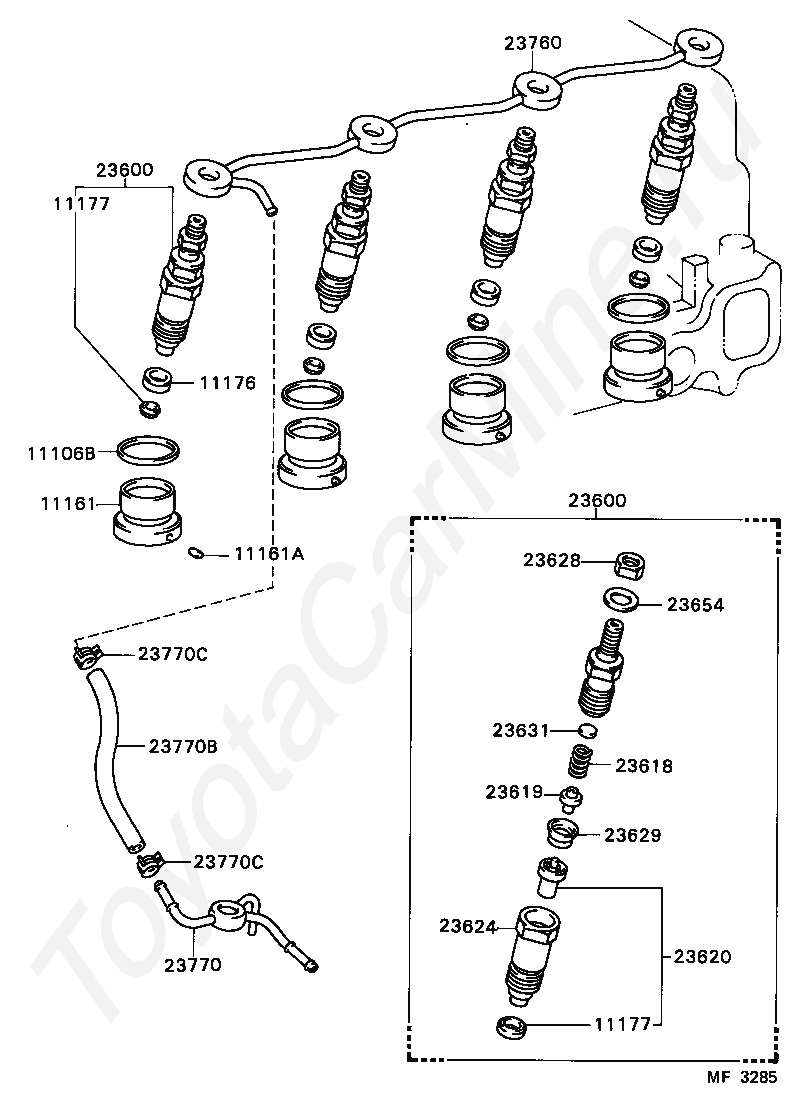 23760
23600
11177
11176
11106B
11161
11161A
23770C
23770B
23770C
23770
23600
23628
23654
23631
23618
23619
23629
23624
23620
11177
MF 3285
ToyotaCarMine.ru