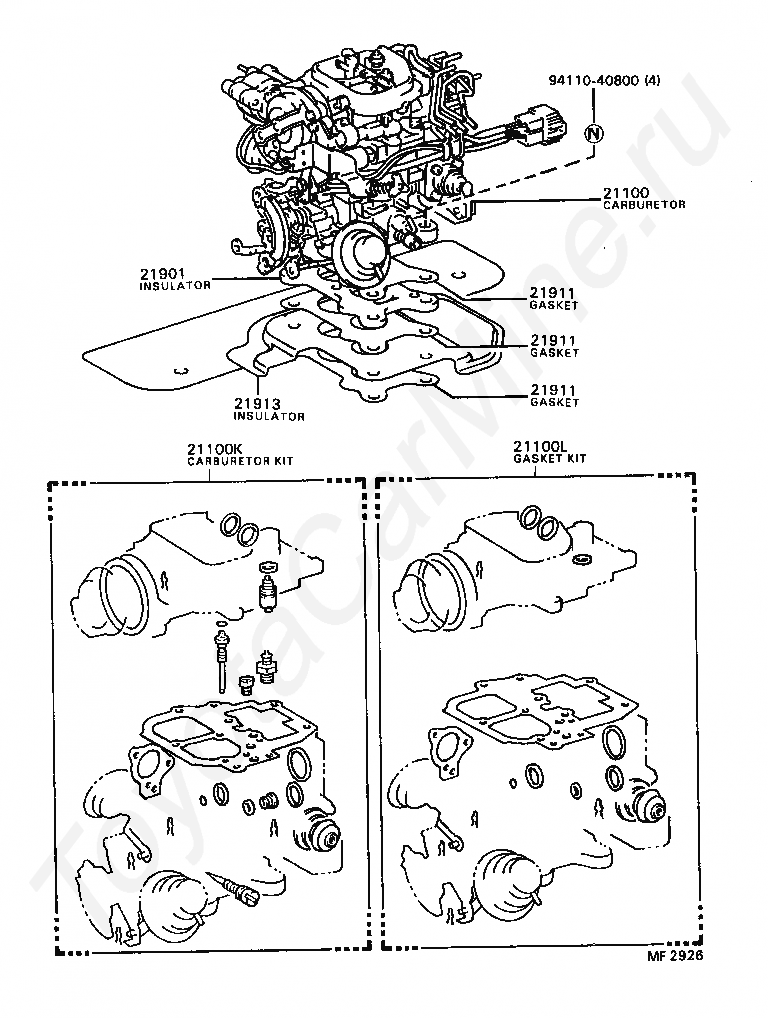 94110-40800 (4)
N
21100
CARBURETOR
21901
INSULATOR
21911
GASKET
21911
GASKET
21911
GASKET
21913
INSULATOR
21100K
CARBURETOR KIT
21100L
GASKET KIT
MF 2926
ToyotaCarMine.ru