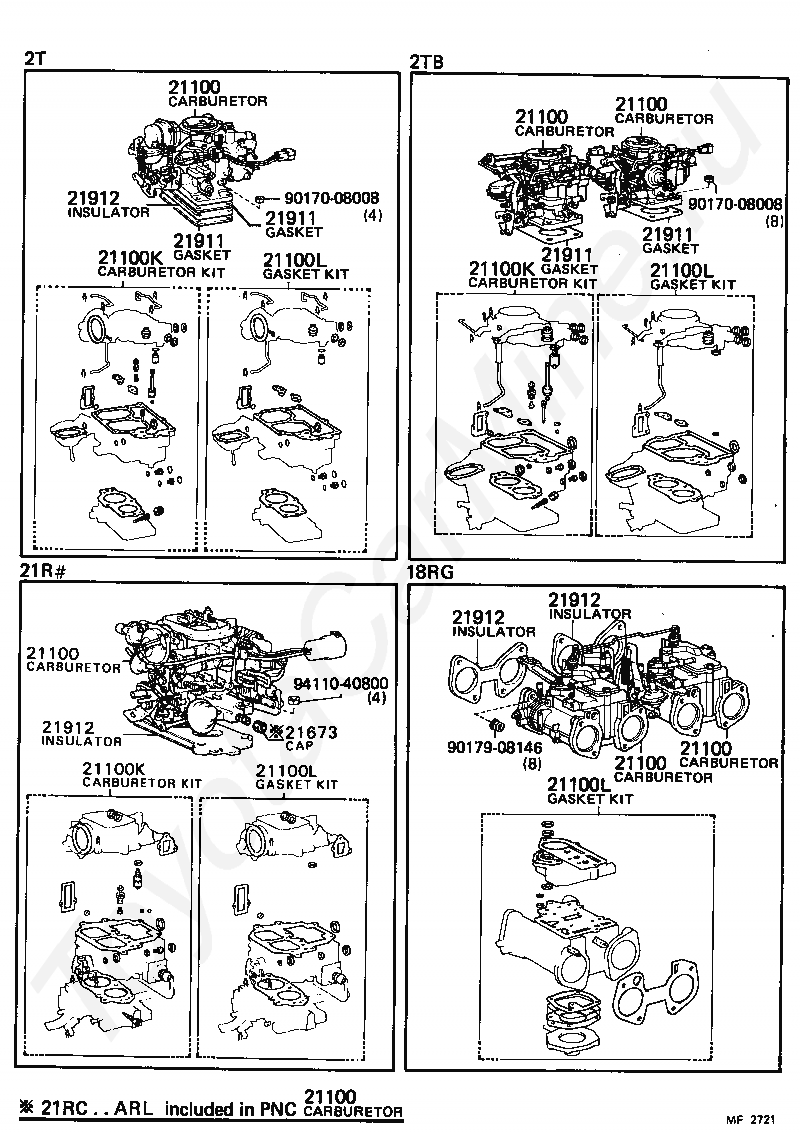 2T

21100
CARBURETOR

21912
INSULATOR

90170-08008
(4)

21911
GASKET

21911
GASKET

21100K
CARBURETOR KIT

21100L
GASKET KIT

2TB

21100
CARBURETOR

21100
CARBURETOR

90170-08008
(8)

21911
GASKET

21911
GASKET

21100K
CARBURETOR KIT

21100L
GASKET KIT

21R#

21100
CARBURETOR

94110-40800
(4)

21912
INSULATOR

※21673
CAP

21100K
CARBURETOR KIT

21100L
GASKET KIT

18RG

21912
INSULATOR

21912
INSULATOR

90179-08146
(8)

21100
CARBURETOR

21100
CARBURETOR

21100L
GASKET KIT

※ 21RC . . ARL included in PNC 21100 CARBURETOR

MF 2721