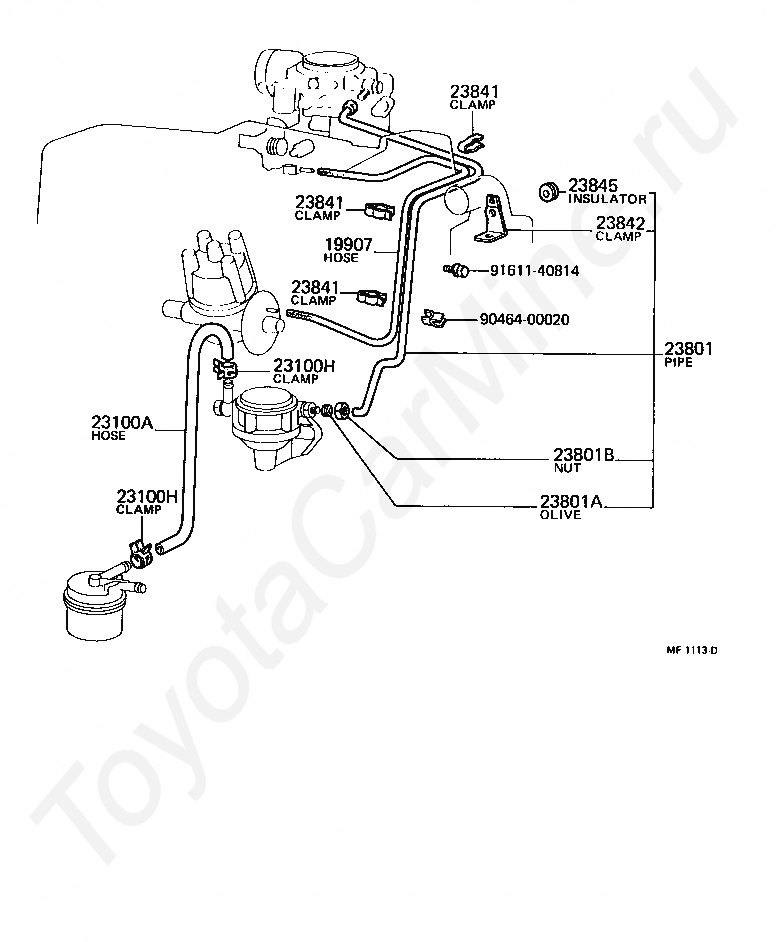 23841
CLAMP

23845
INSULATOR

23841
CLAMP

23842
CLAMP

19907
HOSE

91611-40814

23841
CLAMP

90464-00020

23801
PIPE

23100H
CLAMP

23100A
HOSE

23801B
NUT

23100H
CLAMP

23801A
OLIVE

MF 1113-D

ToyotaCarMine.ru