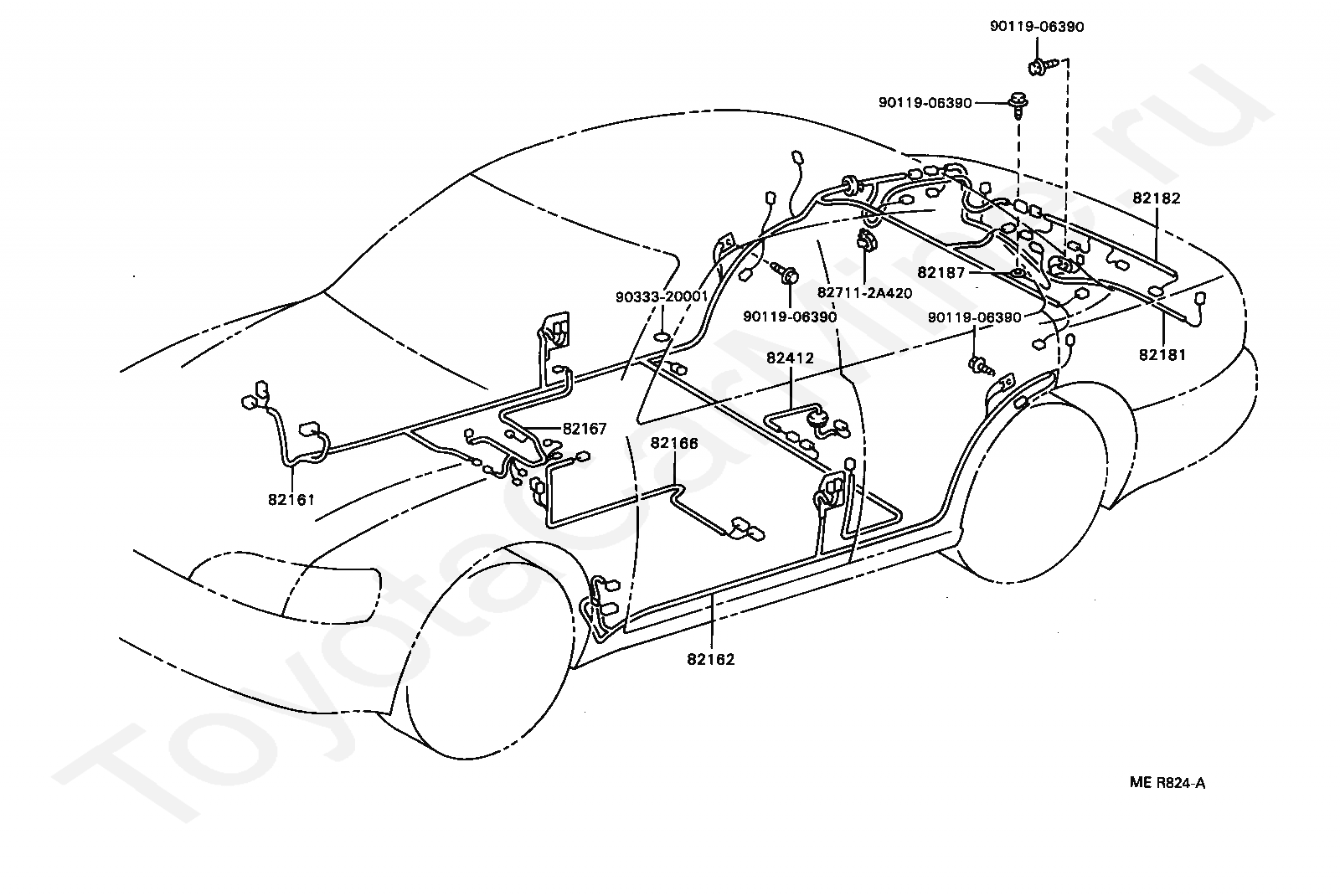 90119-06390

90119-06390

82182

82187

90333-20001

82711-2A420

90119-06390

90119-06390

82181

82412

82167

82166

82161

82162

ME R824-A

ToyotaCarMiner.ru