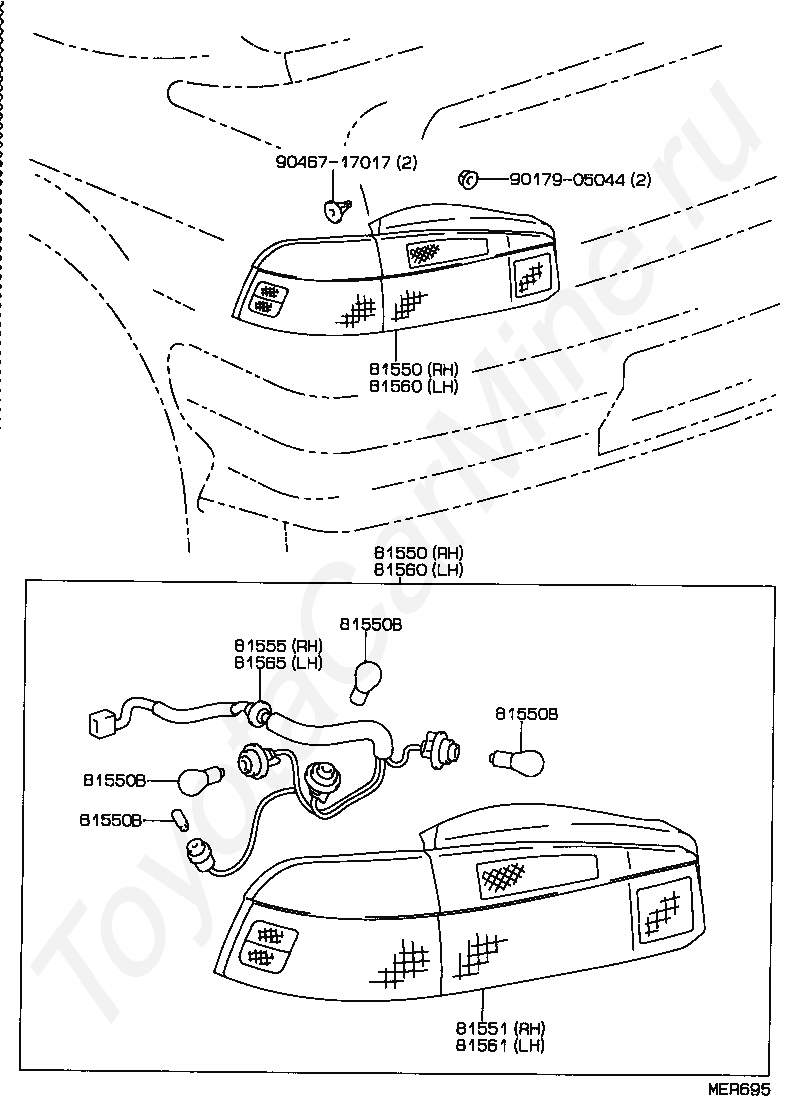 90467-17017 (2)
90179-05044 (2)
81550 (RH)
81560 (LH)
81550 (RH)
81560 (LH)
81555 (RH)
81565 (LH)
81550B
81550B
81550B
81550B
81551 (RH)
81561 (LH)
MER695
ToyotaCarMine.ru