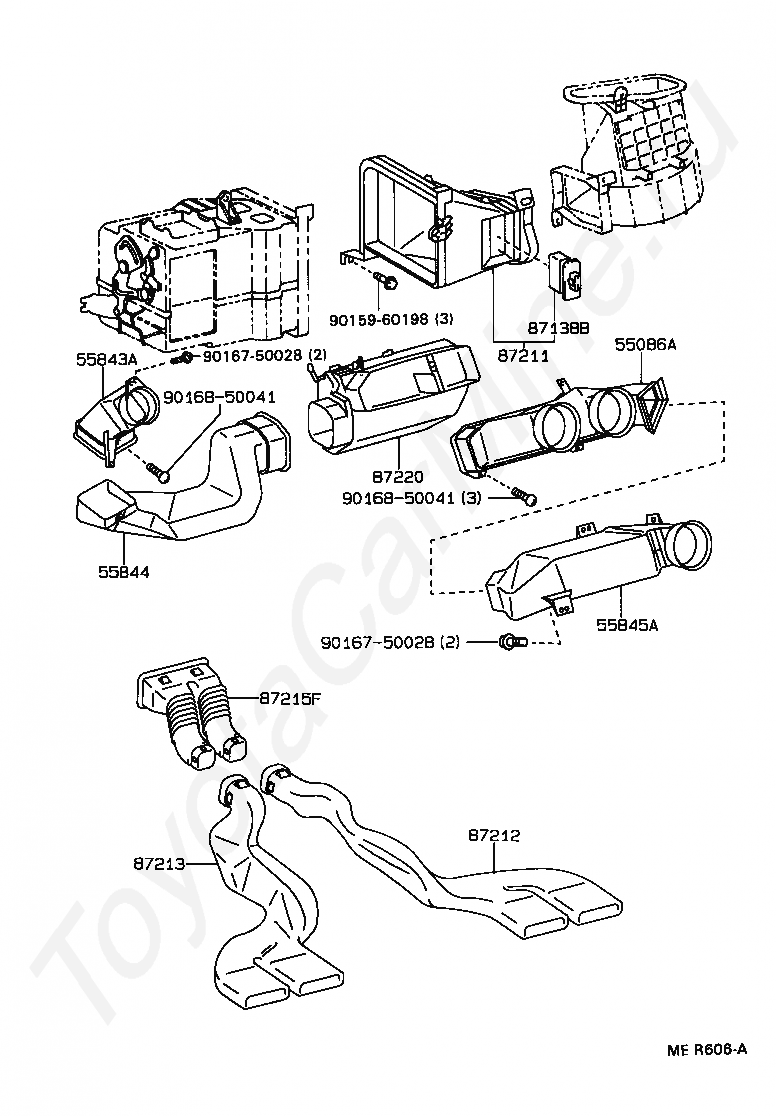 90159-60198 (3)
87138B
87211
55843A
90167-50028 (2)
55086A
90168-50041
87220
90168-50041 (3)
55844
55845A
90167-50028 (2)
87215F
87212
87213
ME R606-A
ToyotaCarMine.ru