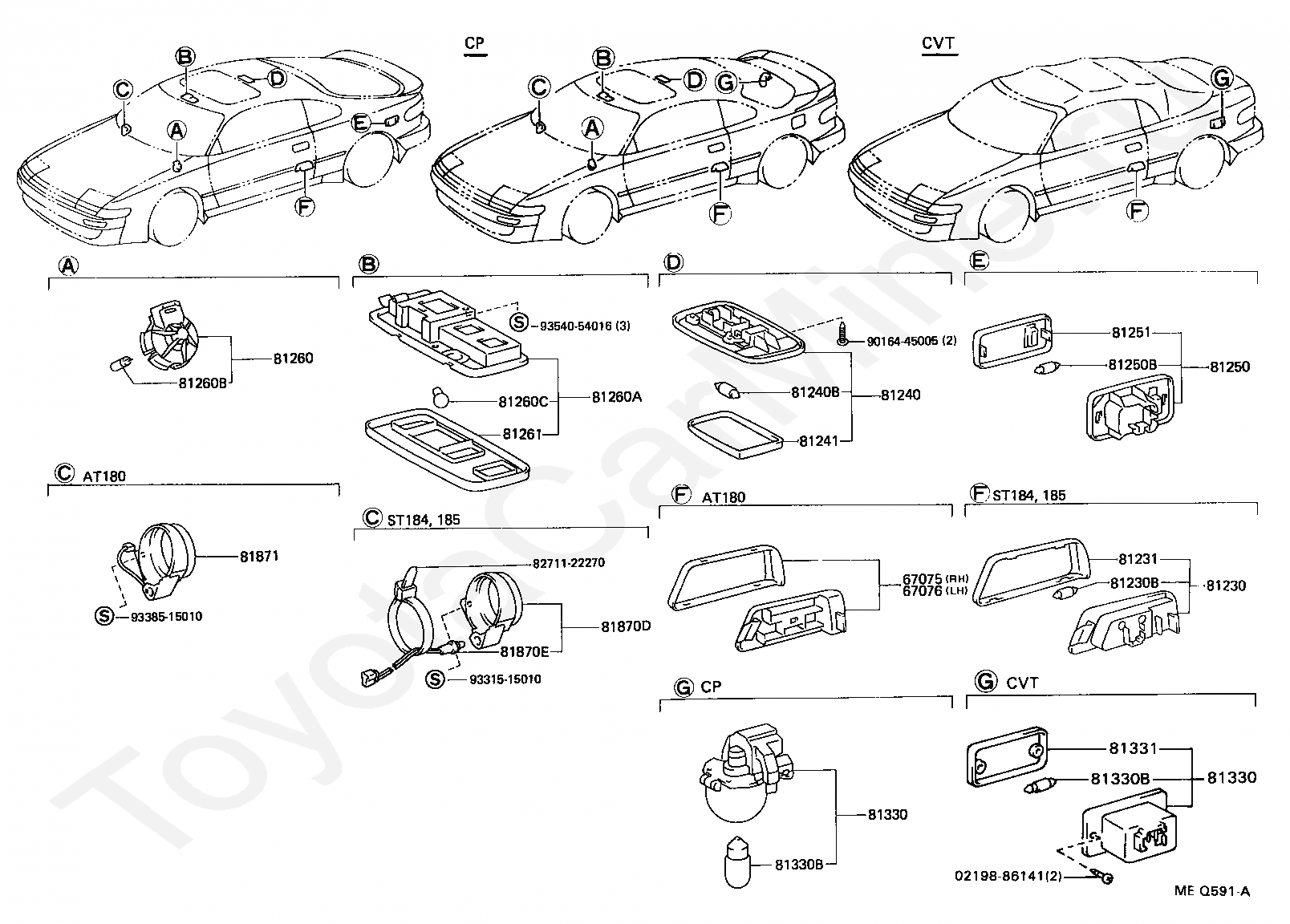 CP
CVT
B
C
D
A
E
F
B
C
D
G
A
F
G
F

A
81260
81260B

B
S 93540-54016 (3)
81260C
81260A
81261

D
90164-45005 (2)
81240B
81240
81241

E
81251
81250B
81250

C AT180
81871
S 93385-15010

C ST184, 185
82711-22270
81870D
81870E
S 93315-15010

F AT180
67075 (RH)
67076 (LH)

F ST184, 185
81231
81230B
81230

G CP
81330
81330B

G CVT
81331
81330B
81330
02198-86141(2)

ME Q591-A

ToyotaCarMine.ru