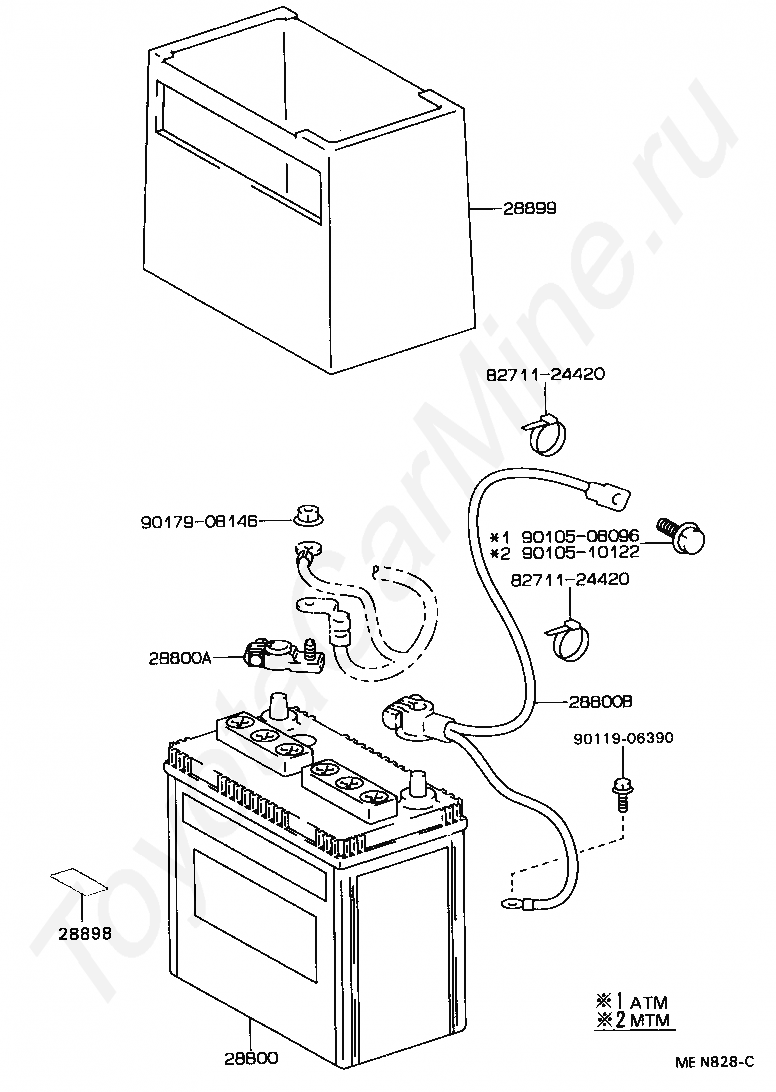 28899

82711-24420

90179-08146

※1 90105-08096
※2 90105-10122

82711-24420

28800A

28800B

90119-06390

28898

28800

※1 ATM
※2 MTM

ME N828-C

ToyotaCarMine.ru