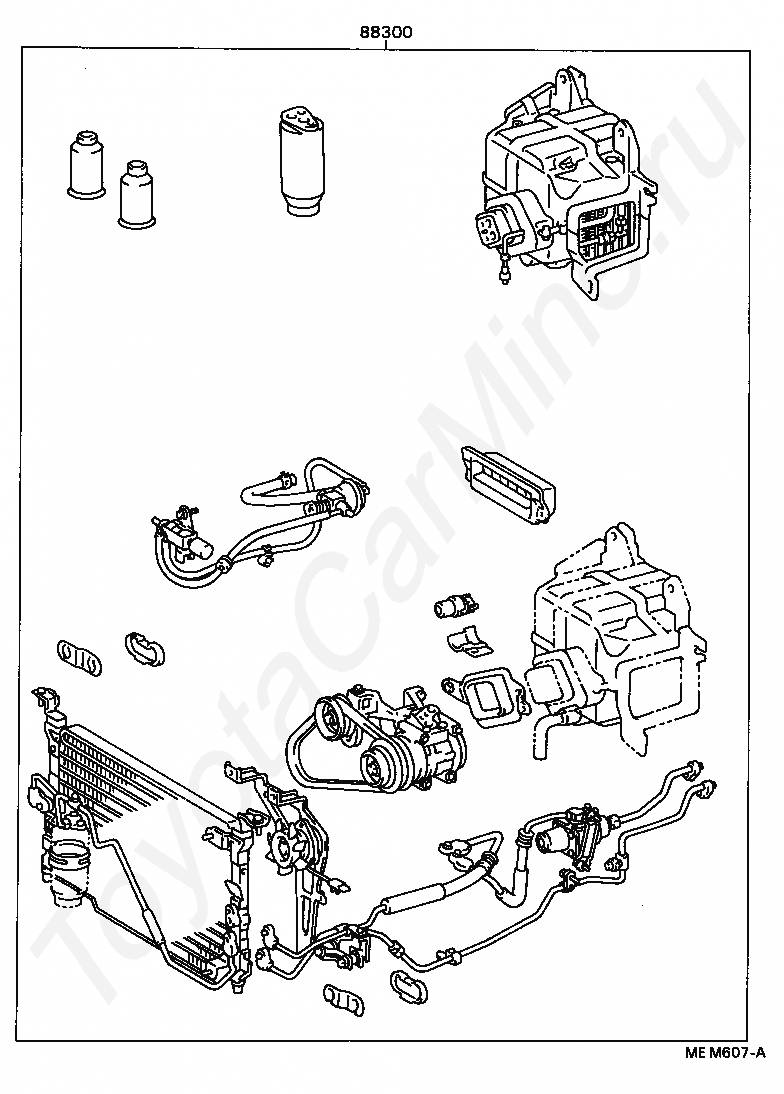 88300

ToyotaCarMine.ru

ME M607-A