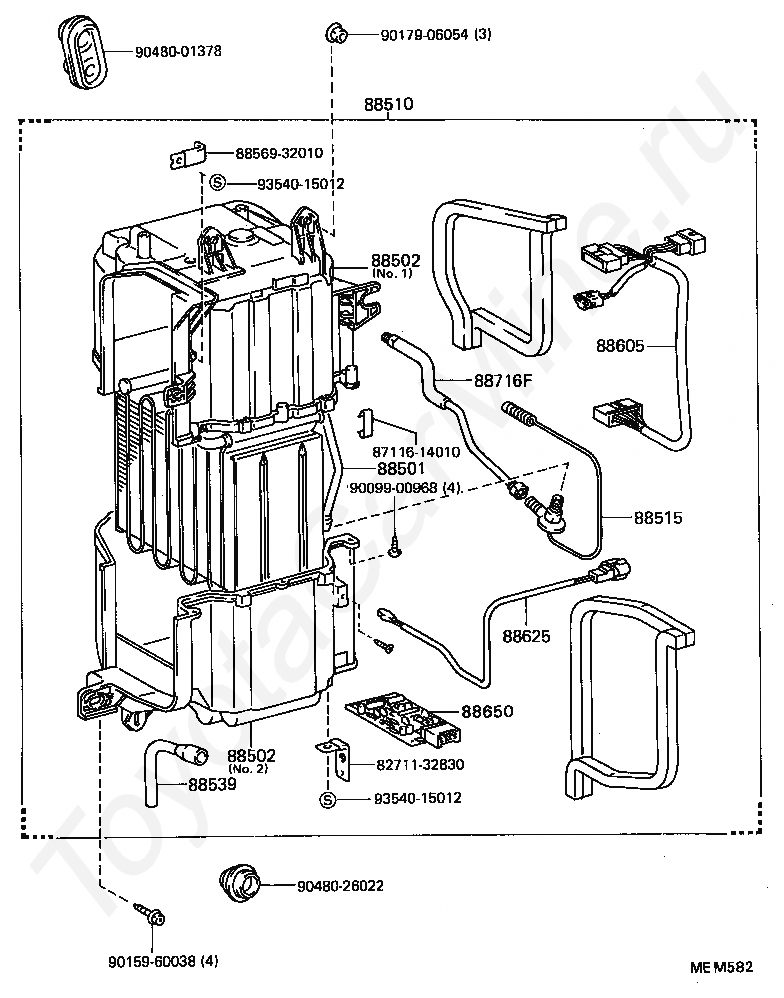 90480-01378

90179-06054 (3)

88510

88569-32010

S 93540-15012

88502
(No. 1)

88605

88716F

87116-14010

88501

90099-00968 (4)

88515

88625

88650

88502
(No. 2)

82711-32830

88539

S 93540-15012

90480-26022

90159-60038 (4)

MEM582

ToyotaCarMine.ru