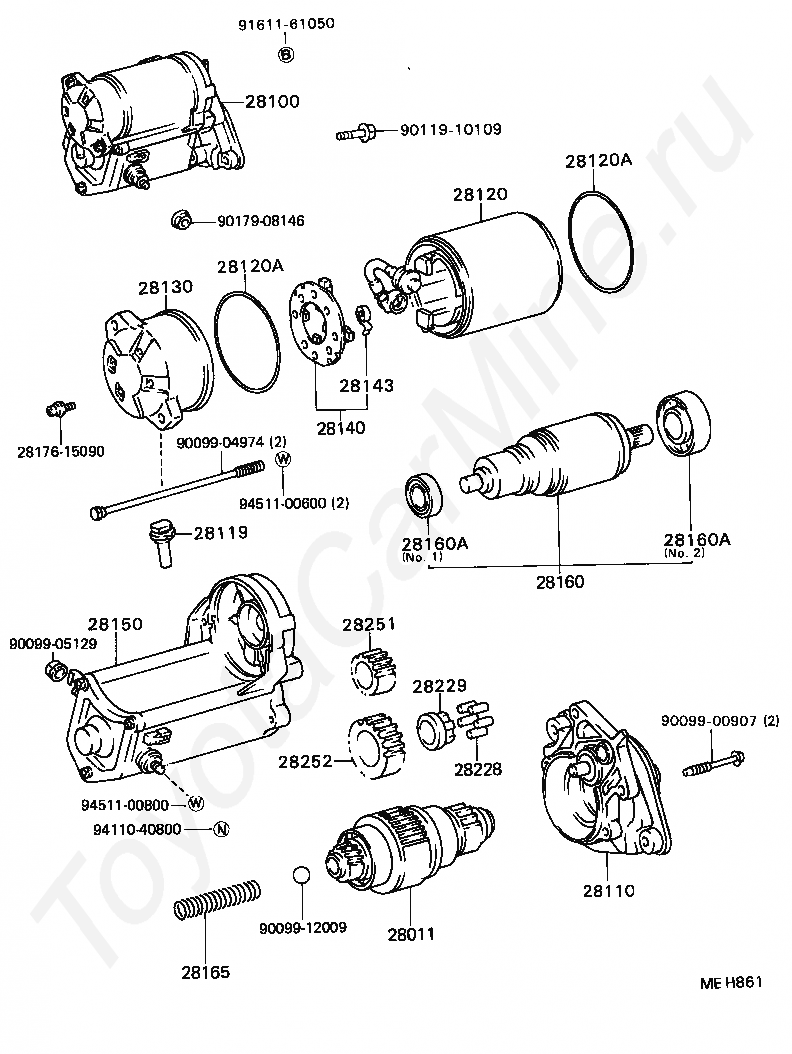 91611-61050
B
28100
90119-10109
28120A
28120
90179-08146
28120A
28130
28143
28140
28176-15090
90099-04974 (2)
W
94511-00600 (2)
28119
28160A
(No. 1)
28160
28160A
(No. 2)
28150
90099-05129
28251
28229
28252
28228
90099-00907 (2)
94511-00800
W
94110-40800
N
90099-12009
28011
28110
28165
ME H861
ToyotaCarMine.ru