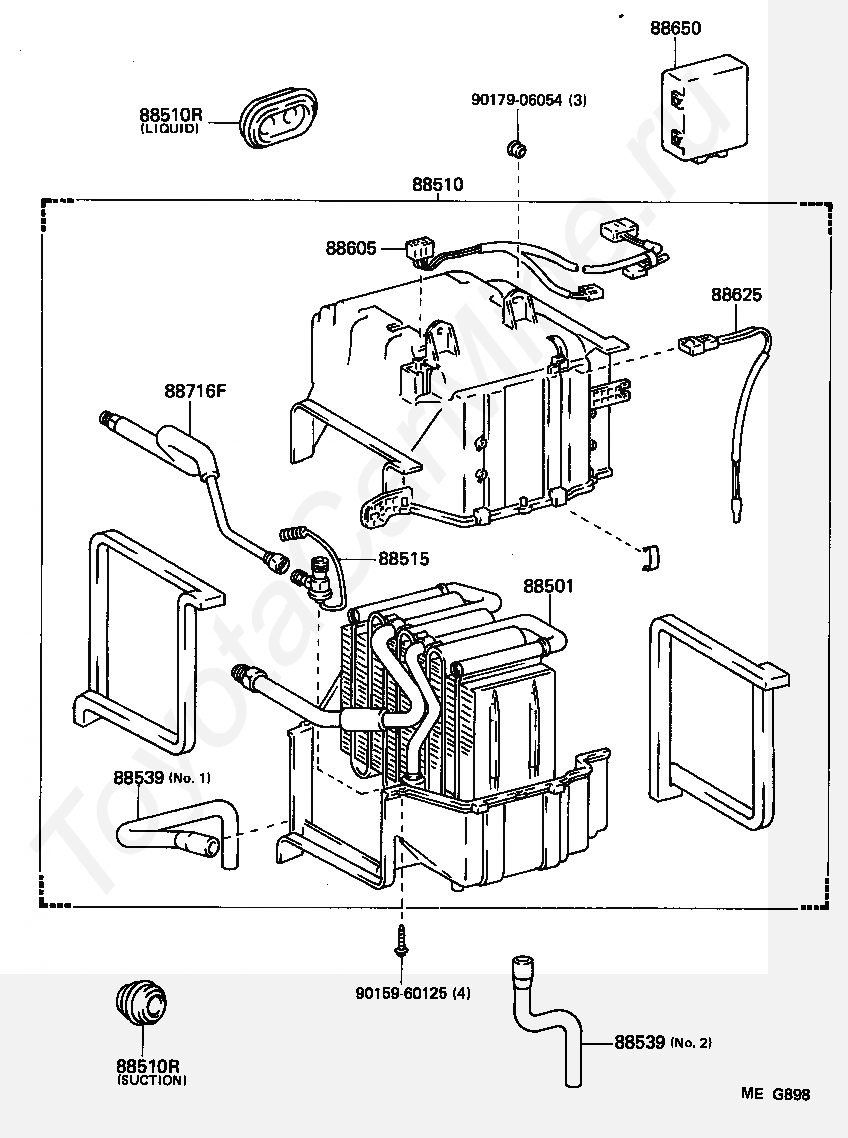 88650

88510R
(LIQUID)

90179-06054 (3)

88510

88605

88625

88716F

88515

88501

88539 (No. 1)

90159-60125 (4)

88510R
(SUCTION)

88539 (No. 2)

ME G898

ToyotaCarMine.ru