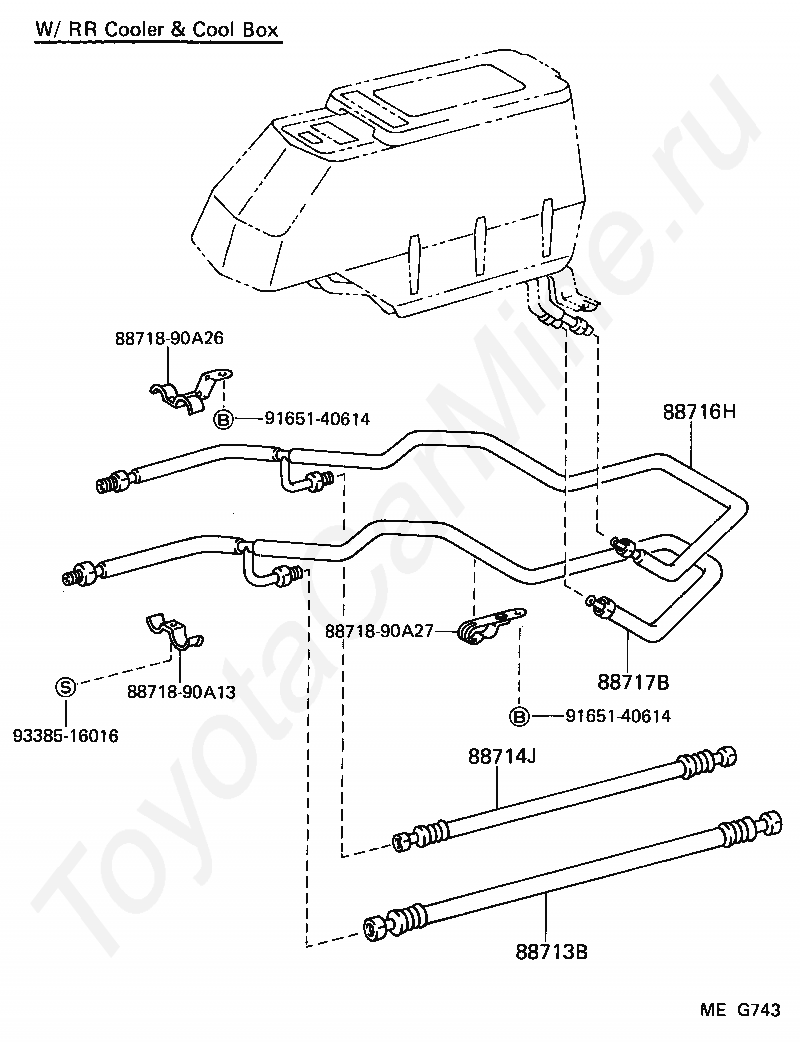 W/ RR Cooler & Cool Box

88718-90A26

B 91651-40614

88716H

88718-90A27

88717B

S

88718-90A13

93385-16016

B 91651-40614

88714J

88713B

ME G743

ToyotaCarMine.ru