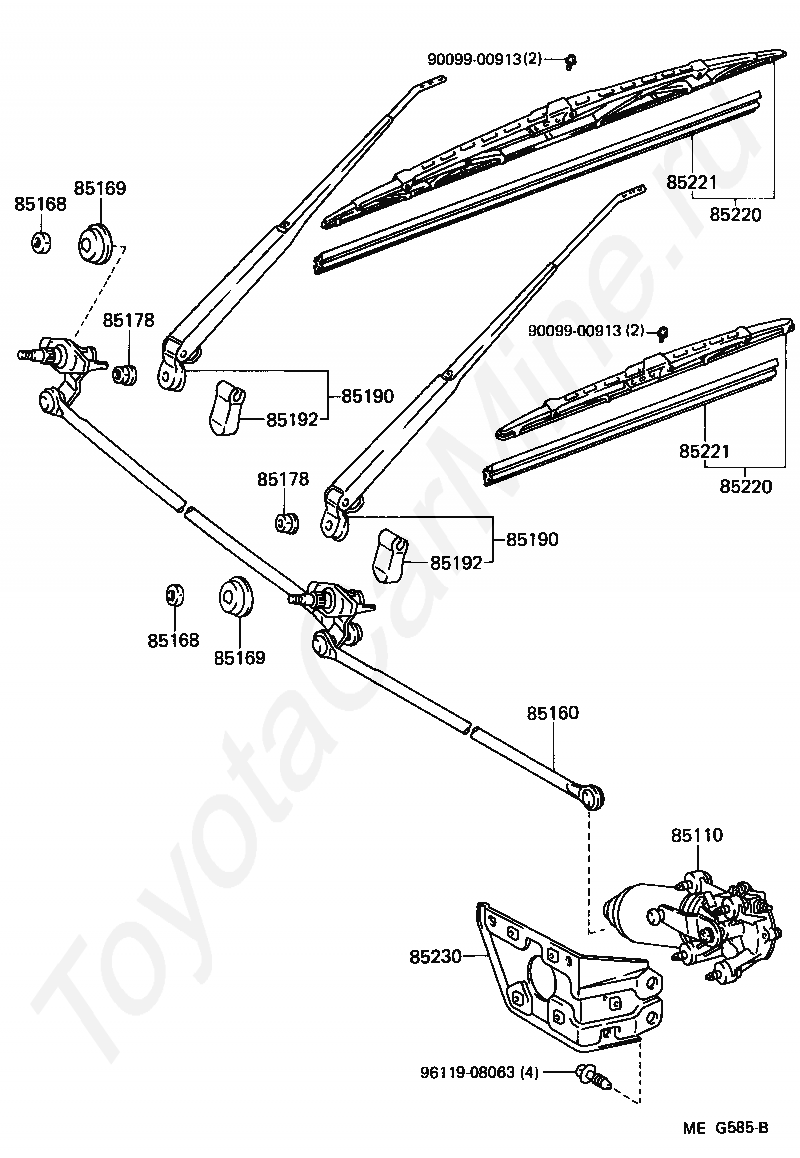 90099-00913(2)
85221
85220
85168
85169
85178
85190
85192
90099-00913 (2)
85221
85220
85178
85190
85192
85168
85169
85160
85110
85230
96119-08063 (4)
ME G585-B
ToyotaCarMine.ru