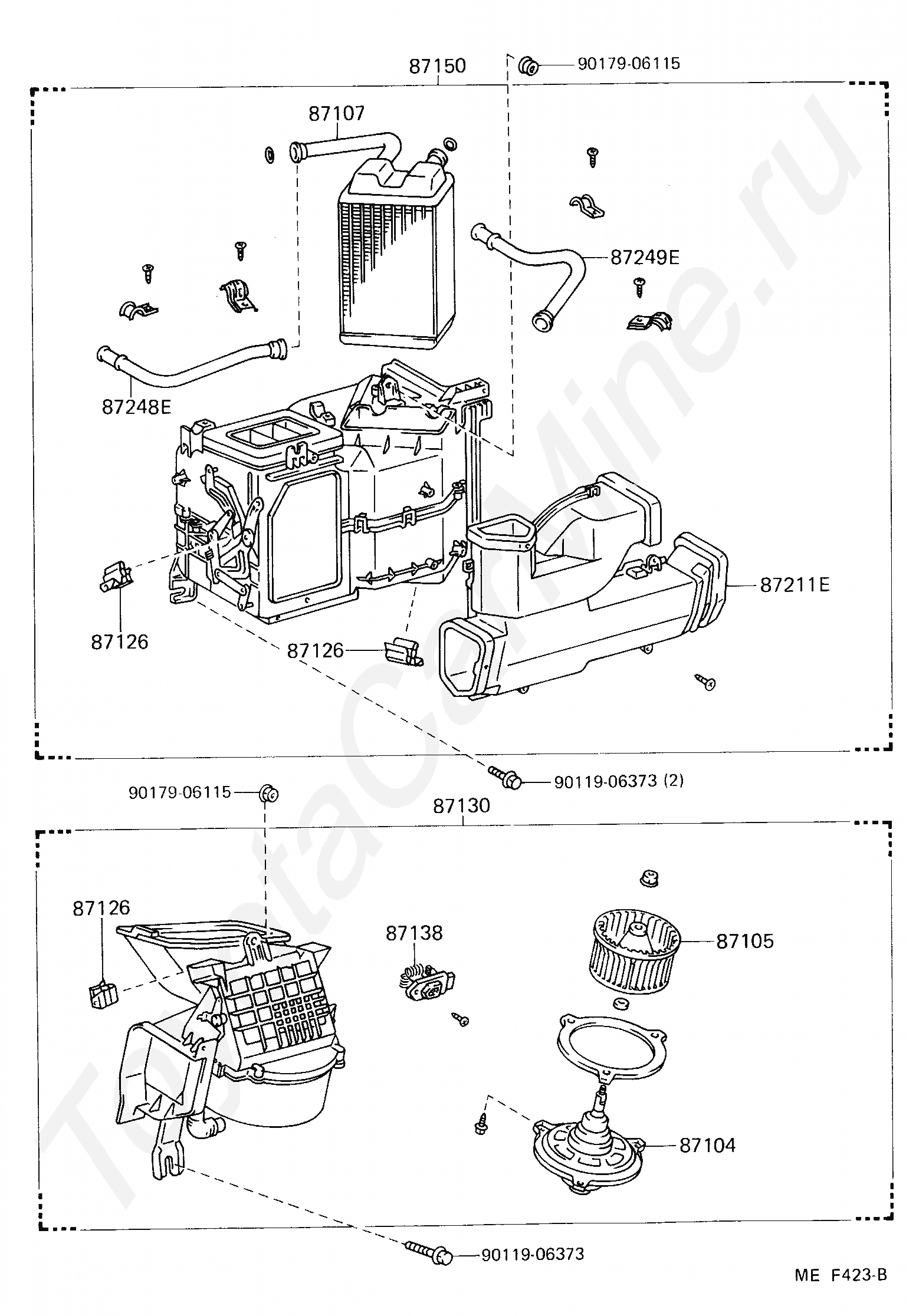 87150
90179-06115
87107
87249E
87248E
87211E
87126
87126
90119-06373 (2)
90179-06115
87130
87126
87138
87105
87104
90119-06373
ME F423-B
ToyotaCarMine.ru