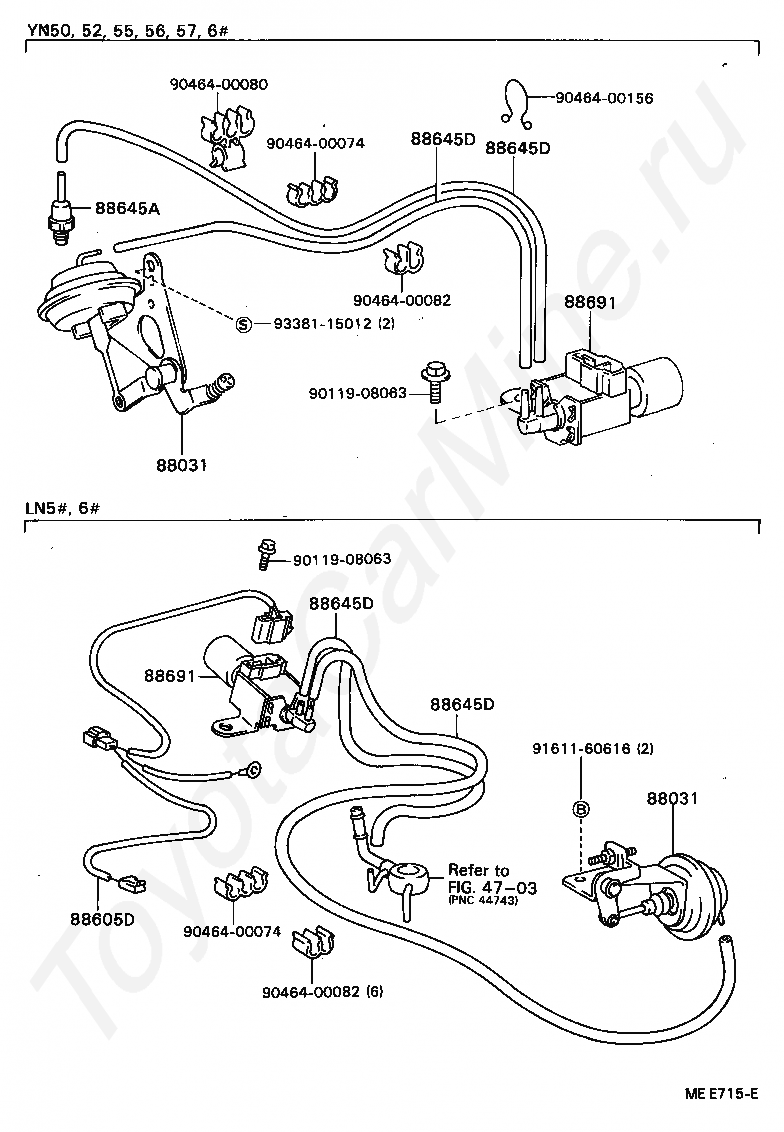 YN50, 52, 55, 56, 57, 6#

90464-00080
90464-00156
90464-00074
88645D
88645D
88645A
90464-00082
88691
S 93381-15012 (2)
90119-08063
88031

LN5#, 6#

90119-08063
88645D
88691
88645D
91611-60616 (2)
B
88031
Refer to FIG. 47-03 (PNC 44743)
88605D
90464-00074
90464-00082 (6)

ME E715-E

ToyotaCarMine.ru