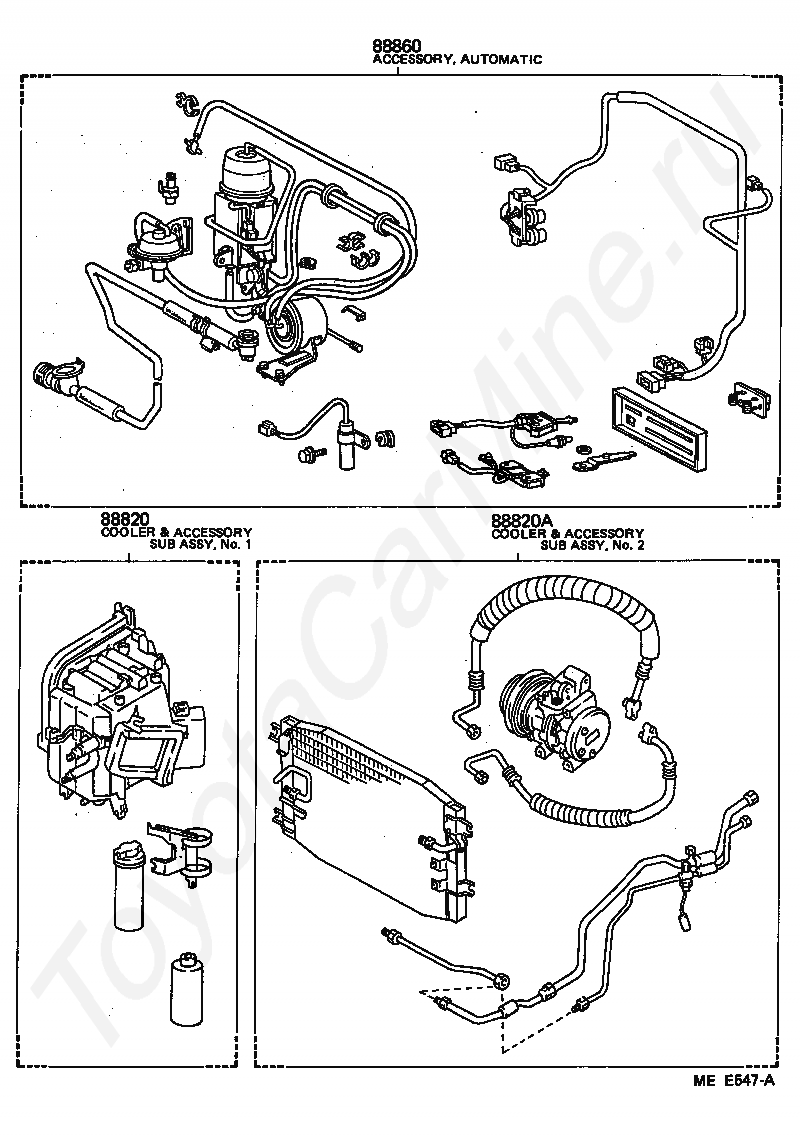 88860
ACCESSORY, AUTOMATIC

88820
COOLER & ACCESSORY
SUB ASSY, No. 1

88820A
COOLER & ACCESSORY
SUB ASSY, No. 2

ToyotaCarMine.ru

ME E547-A