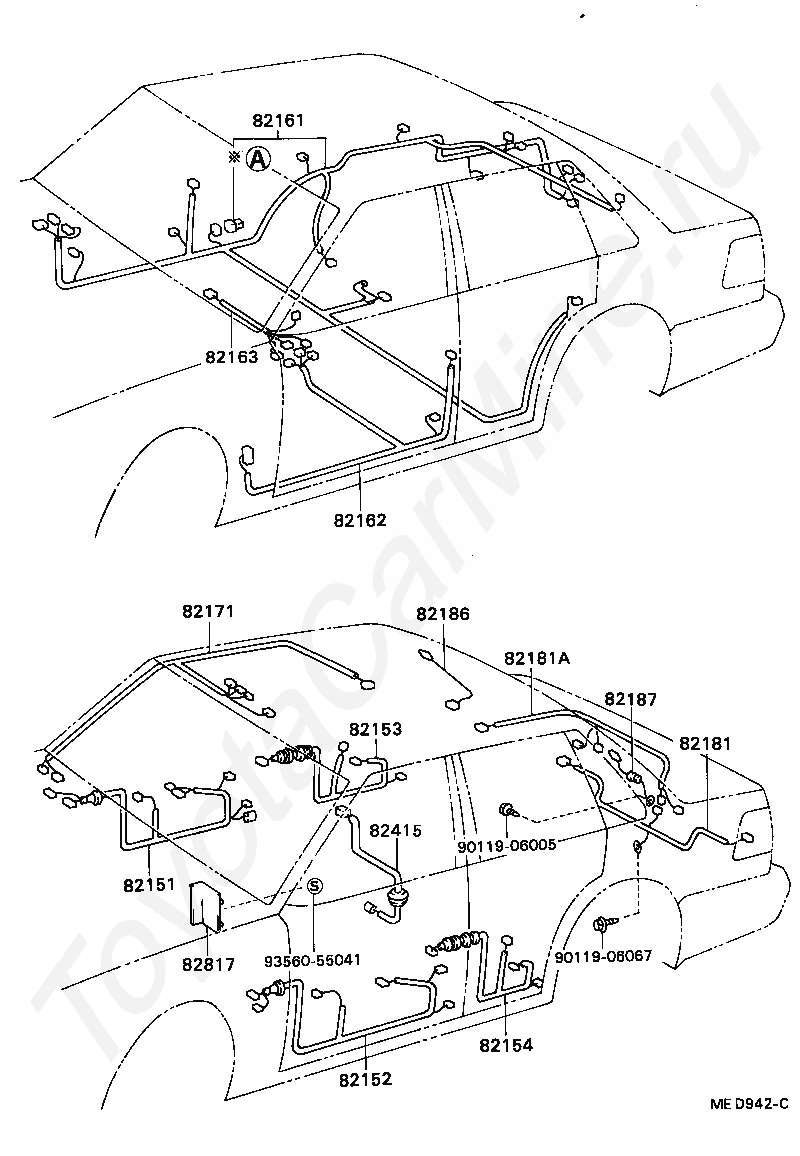 82161
※ A
82163
82162
82171
82186
82181A
82187
82153
82181
82415
90119-06005
82151
S
82817
93560-55041
90119-06067
82154
82152
ME D942-C
ToyotaCarMine.ru