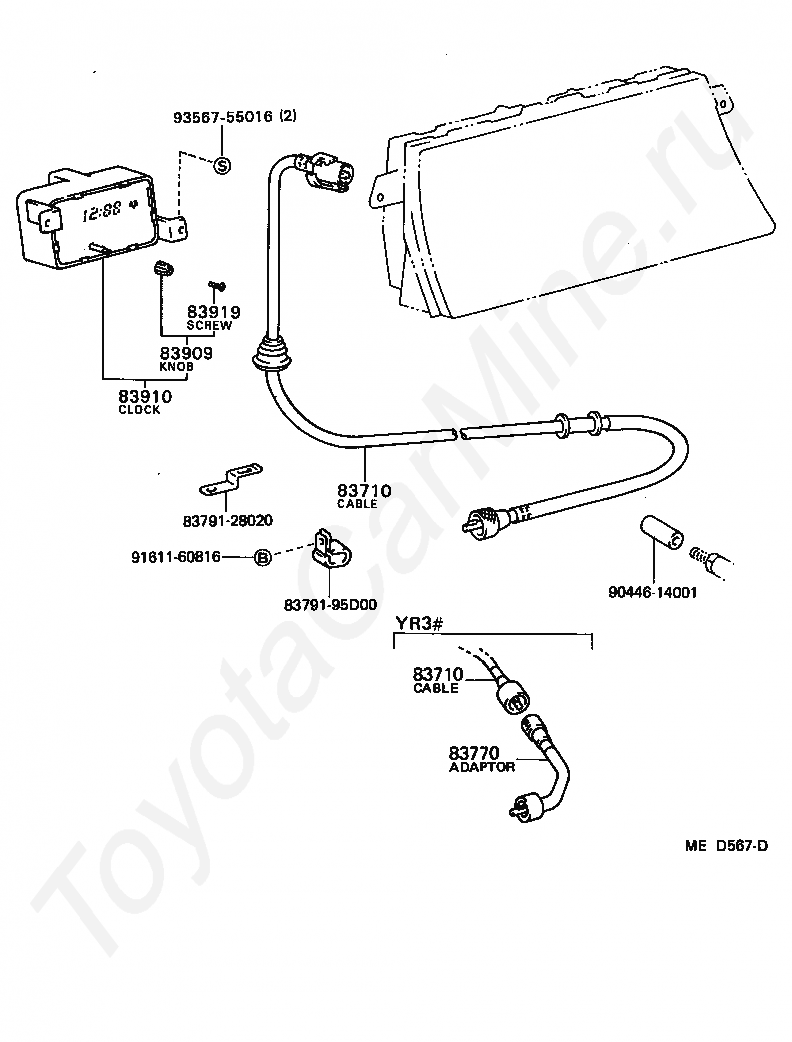 93567-55016 (2)

S

12:88

83919
SCREW

83909
KNOB

83910
CLOCK

83710
CABLE

83791-28020

91611-60816

B

83791-95D00

90446-14001

YR3#

83710
CABLE

83770
ADAPTOR

ME D567-D

ToyotaCarMine.ru