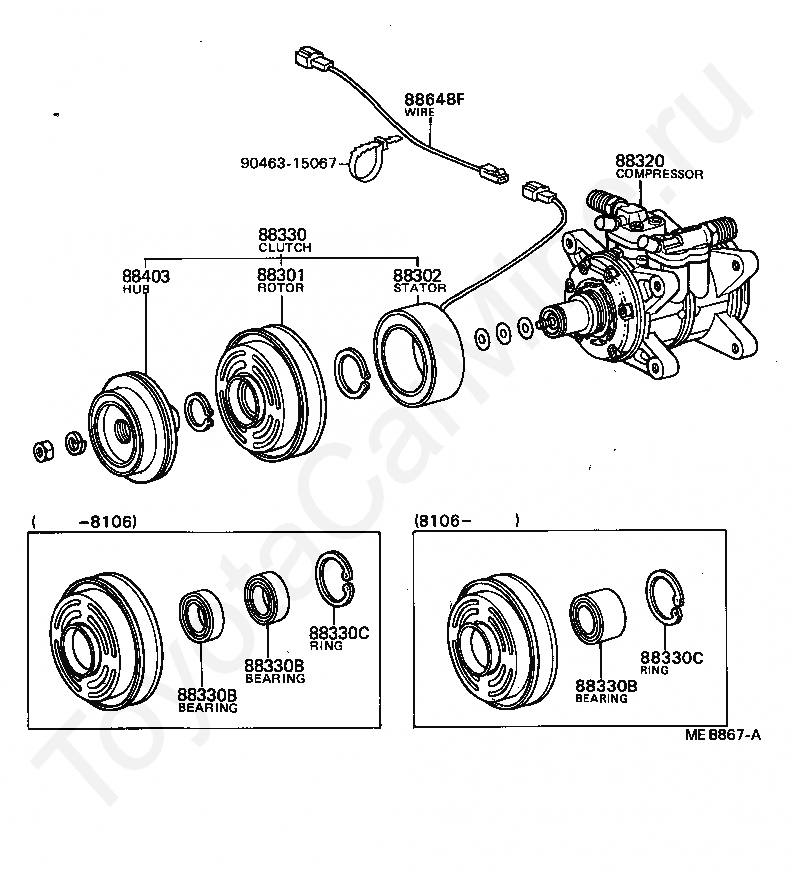 88648F
WIRE
90463-15067
88320
COMPRESSOR
88330
CLUTCH
88403
HUB
88301
ROTOR
88302
STATOR

( -8106)
88330C
RING
88330B
BEARING
88330B
BEARING

(8106- )
88330C
RING
88330B
BEARING

ME 8867-A

ToyotaCarMine.ru