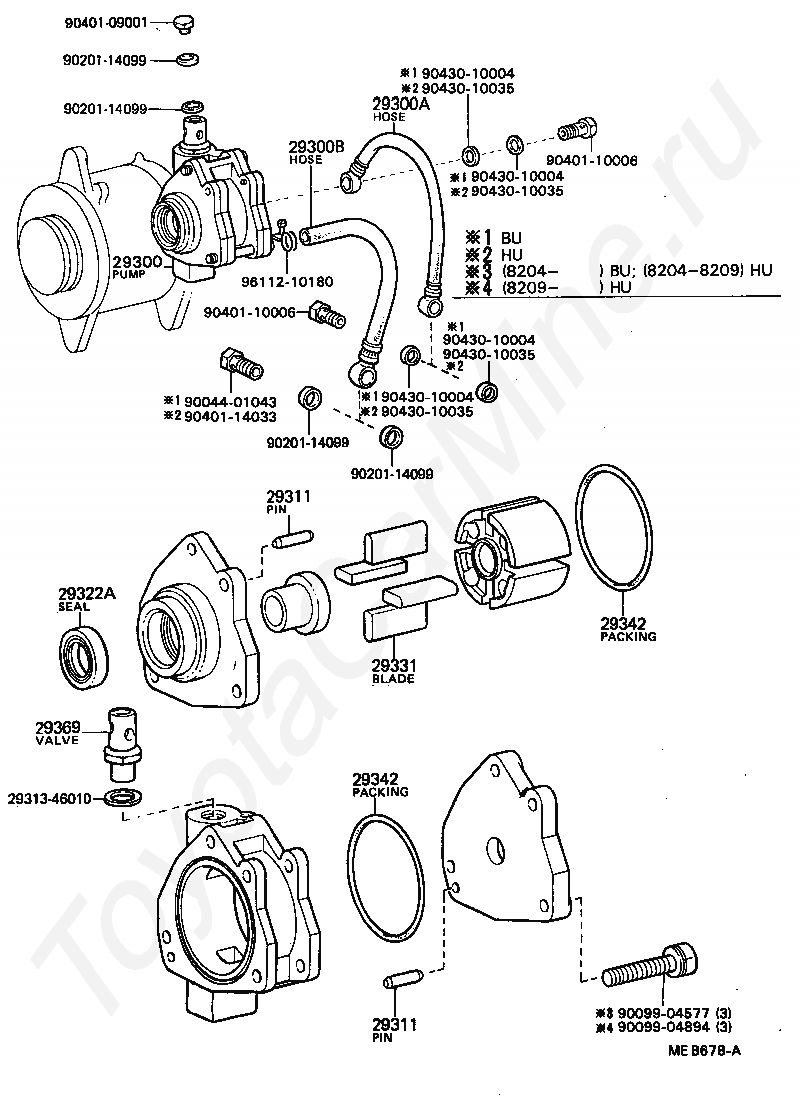 90401-09001

90201-14099

90201-14099

※1 90430-10004
※2 90430-10035

29300A
HOSE

29300B
HOSE

90401-10006

※1 90430-10004
※2 90430-10035

29300
PUMP

96112-10180

※1 BU
※2 HU
※3 (8204- ) BU; (8204-8209) HU
※4 (8209- ) HU

90401-10006

※1
90430-10004
90430-10035
※2

※1 90044-01043
※2 90401-14033

※1 90430-10004
※2 90430-10035

90201-14099

90201-14099

29311
PIN

29322A
SEAL

29342
PACKING

29331
BLADE

29369
VALVE

29313-46010

29342
PACKING

29311
PIN

※3 90099-04577 (3)
※4 90099-04894 (3)

ME B678-A

ToyotaCarMine.ru