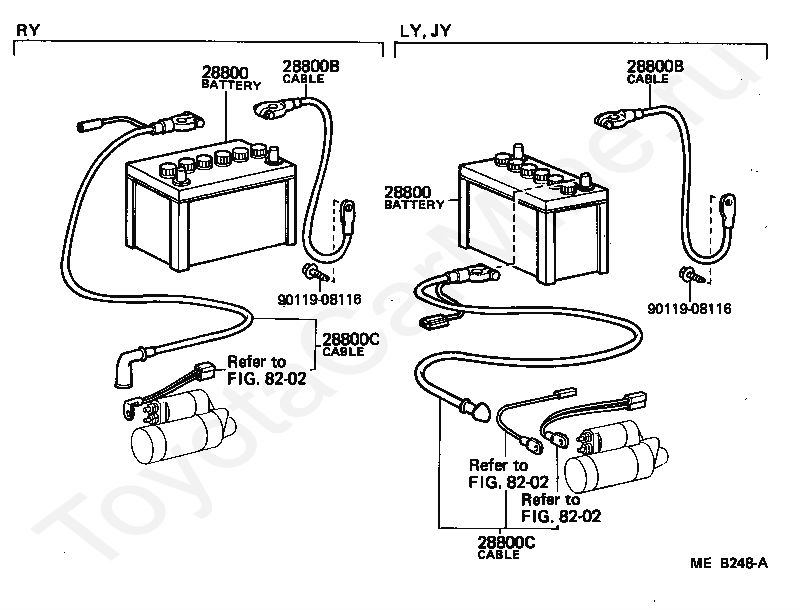 RY

28800
BATTERY

28800B
CABLE

90119-08116

28800C
CABLE

Refer to
FIG. 82-02

LY, JY

28800B
CABLE

28800
BATTERY

90119-08116

Refer to
FIG. 82-02

Refer to
FIG. 82-02

28800C
CABLE

ME B248-A

ToyotaCarMine.ru