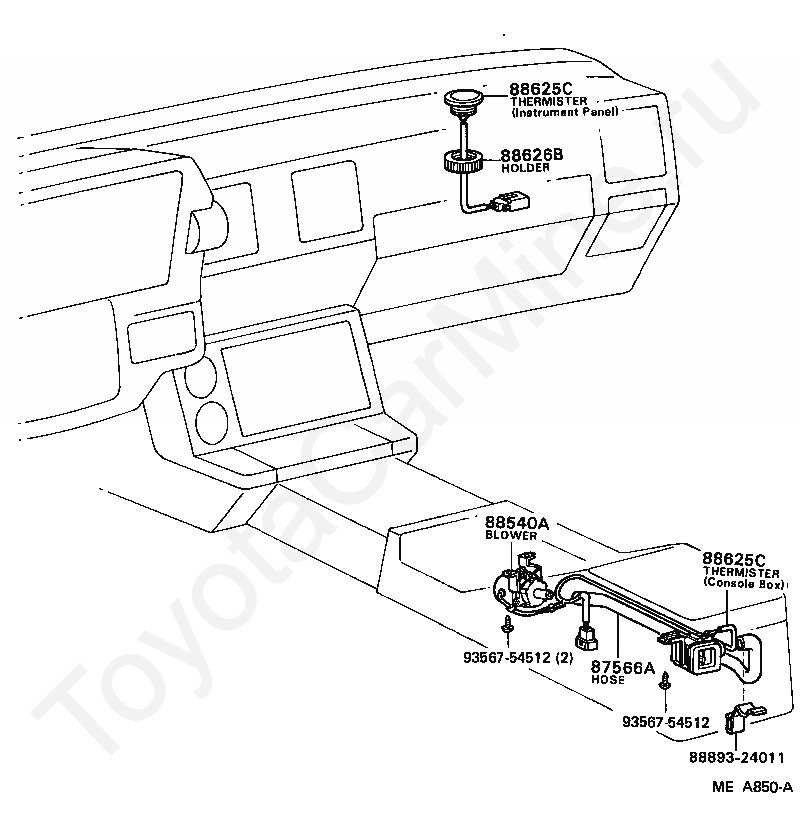 88625C
THERMISTER
(Instrument Panel)

88626B
HOLDER

88540A
BLOWER

88625C
THERMISTER
(Console Box)

93567-54512 (2)

87566A
HOSE

93567-54512

88893-24011

ME A850-A

ToyotaCarMine.ru