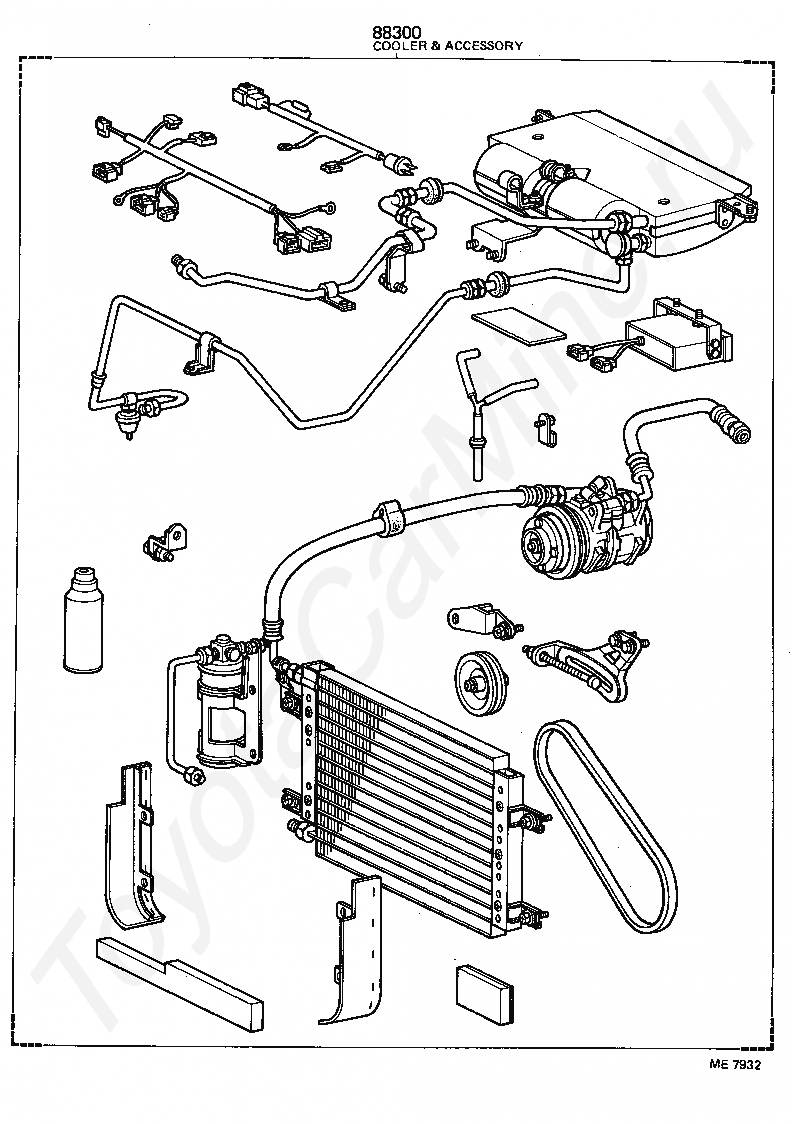 88300
COOLER & ACCESSORY

ToyotaCarMine.ru

ME 7932