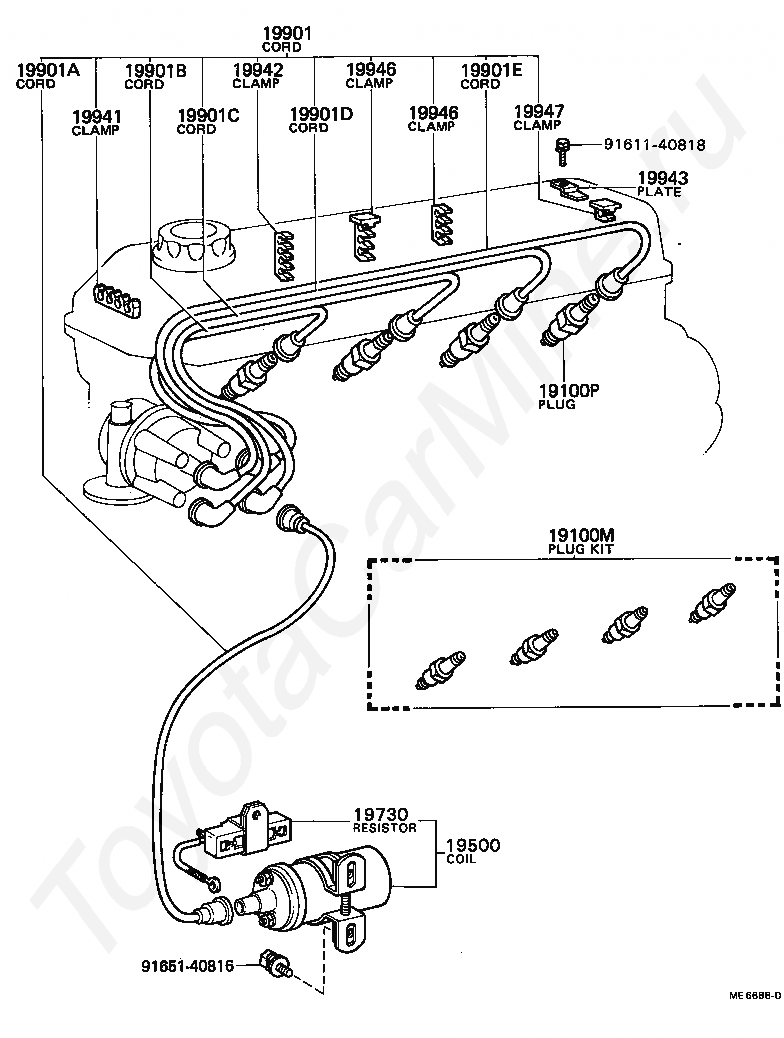 19901
CORD

19901A
CORD

19901B
CORD

19942
CLAMP

19946
CLAMP

19901E
CORD

19941
CLAMP

19901C
CORD

19901D
CORD

19946
CLAMP

19947
CLAMP

91611-40818

19943
PLATE

19100P
PLUG

19100M
PLUG KIT

19730
RESISTOR

19500
COIL

91651-40816

ME 6686-D

ToyotaCarMine.ru