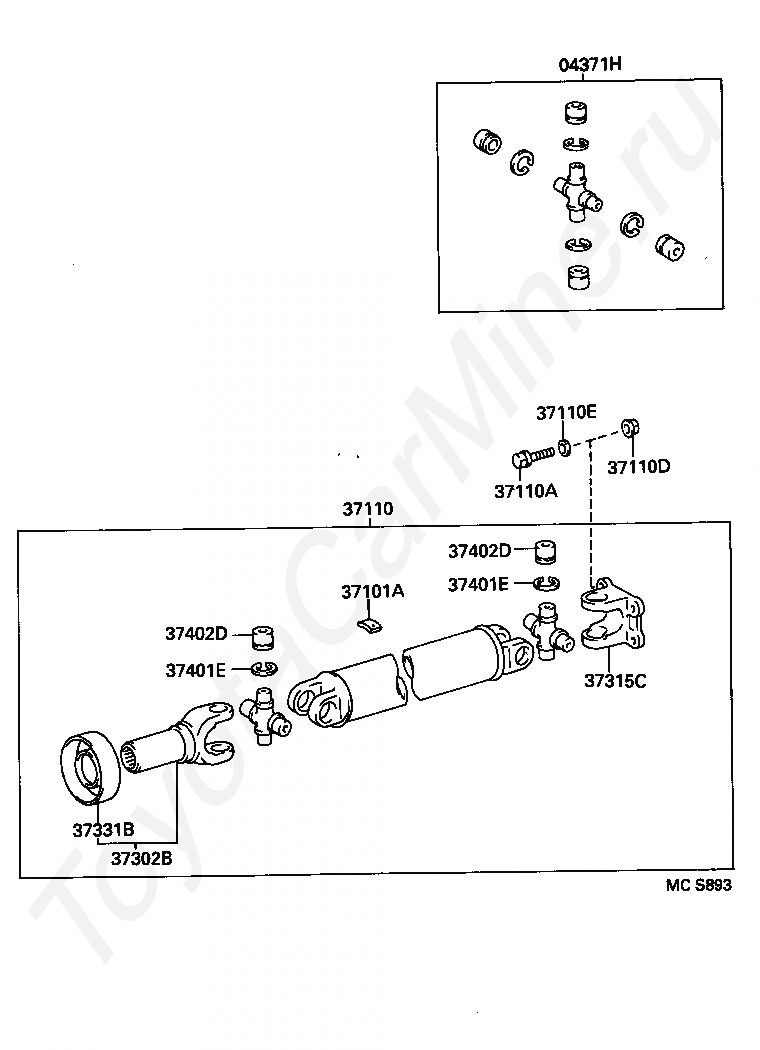 04371H

37110E

37110D

37110A

37110

37402D

37401E

37101A

37402D

37401E

37315C

37331B

37302B

MC S893

ToyotaCarMine.ru