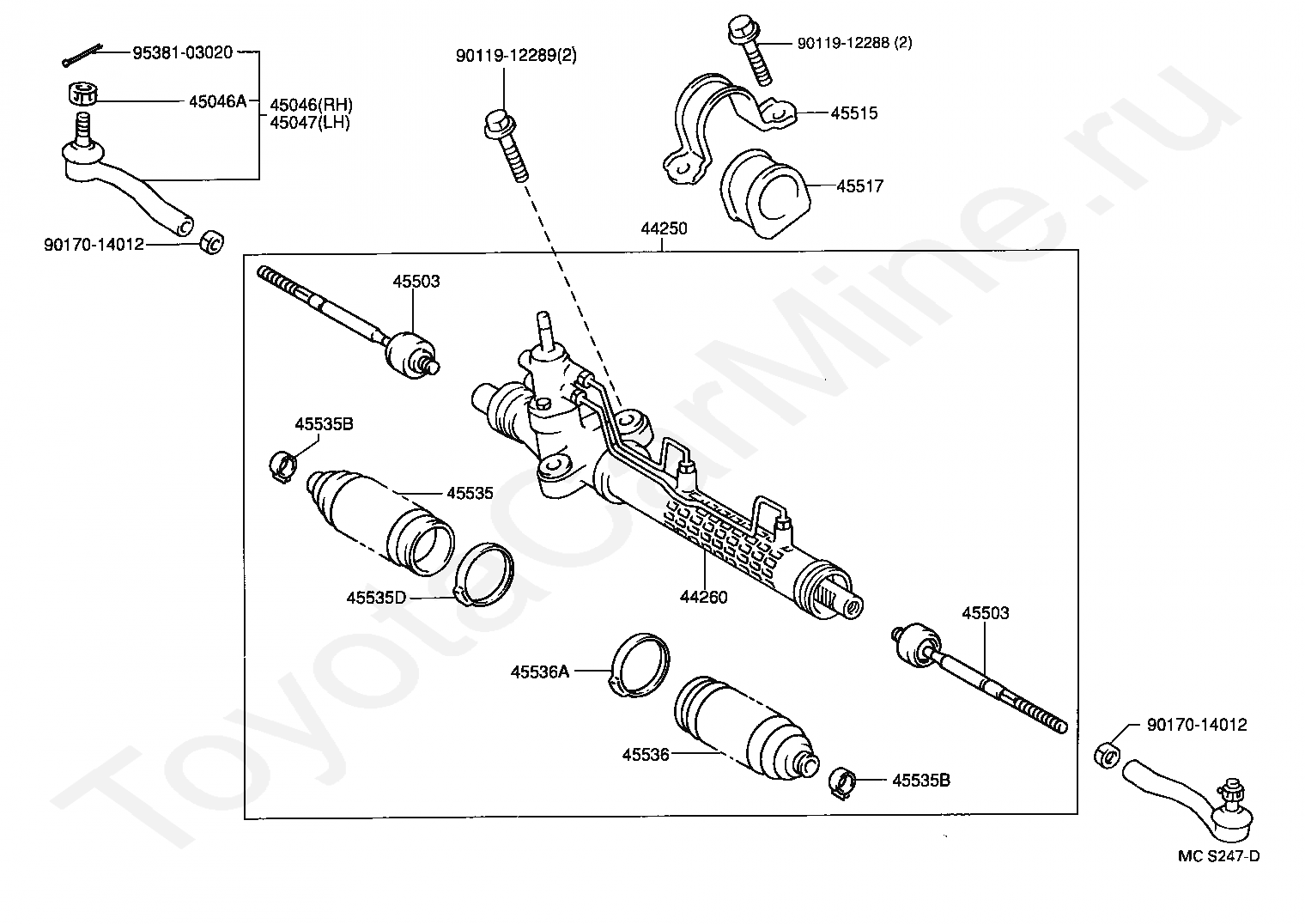 95381-03020
45046A
45046(RH)
45047(LH)
90170-14012
90119-12289(2)
90119-12288 (2)
45515
45517
44250
45503
45535B
45535
45535D
44260
45503
45536A
45536
45535B
90170-14012
MC S247-D
ToyotaCarMine.ru