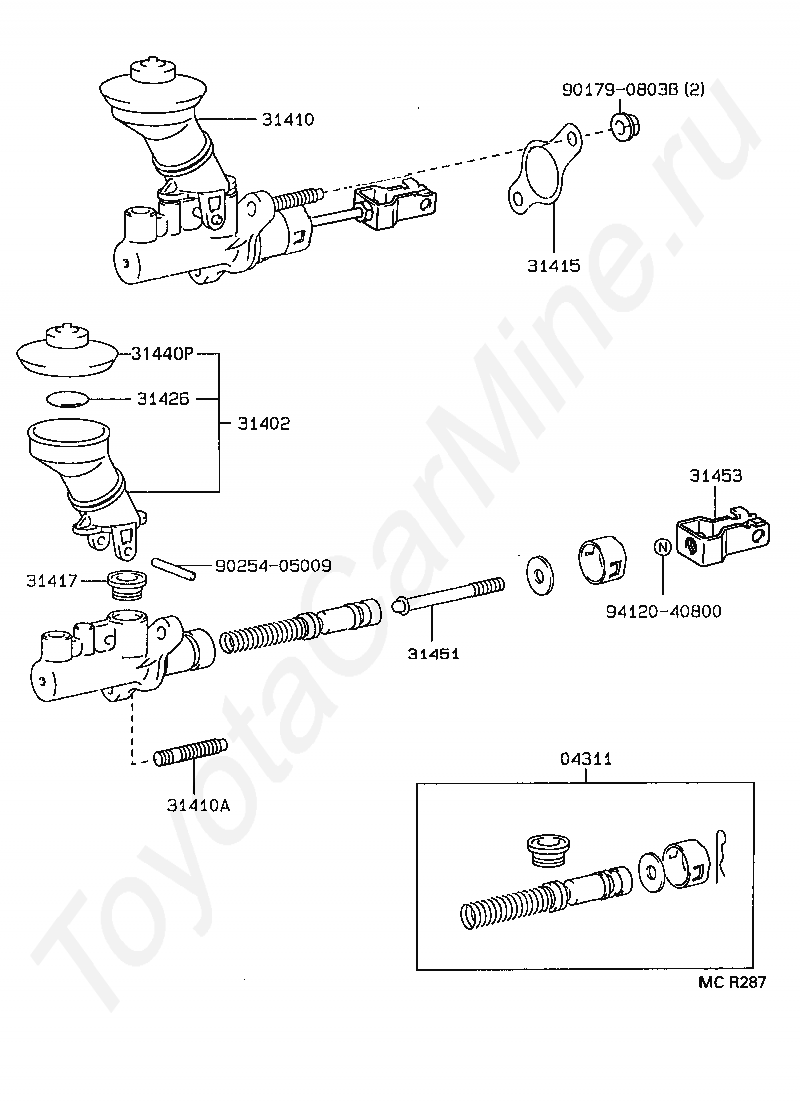 31410

90179-08038 (2)

31415

31440P

31426

31402

31453

31417

90254-05009

N

94120-40800

31451

31410A

04311

MC R287

ToyotaCarMine.ru