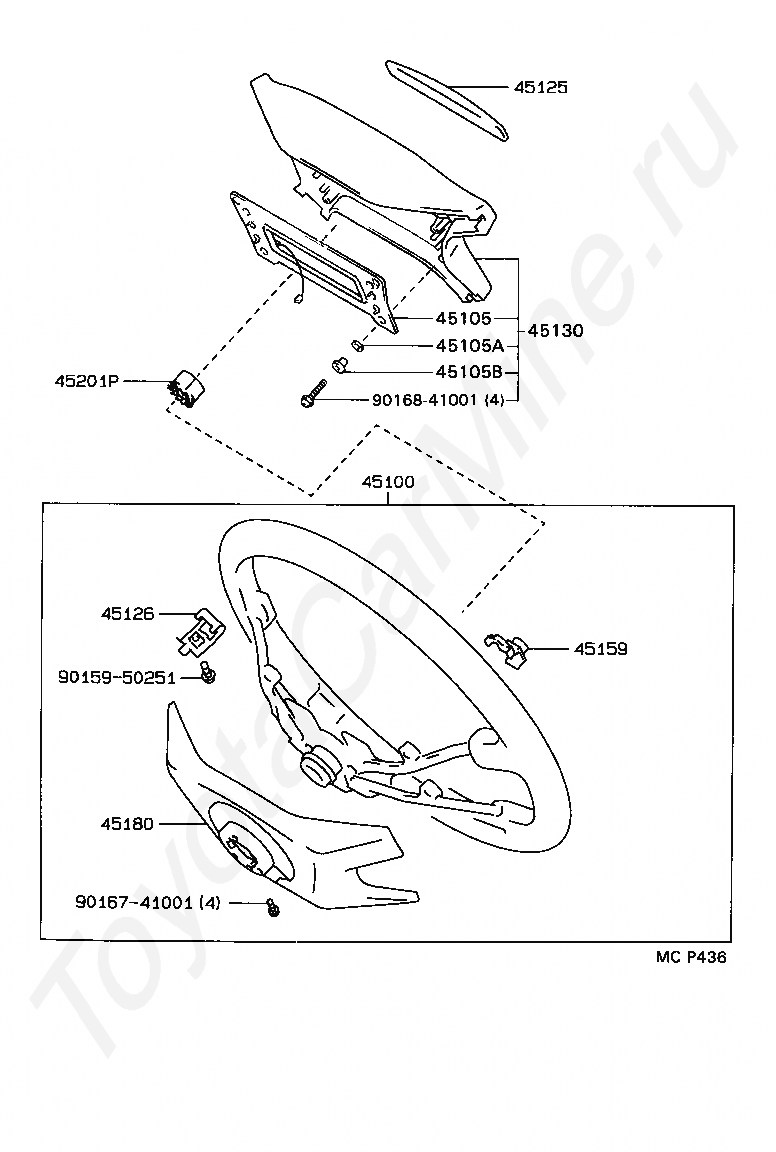 45125

45105
45130
45105A
45105B
45201P
90168-41001 (4)

45100

45126
45159
90159-50251

45180

90167-41001 (4)

MC P436

ToyotaCarMine.ru