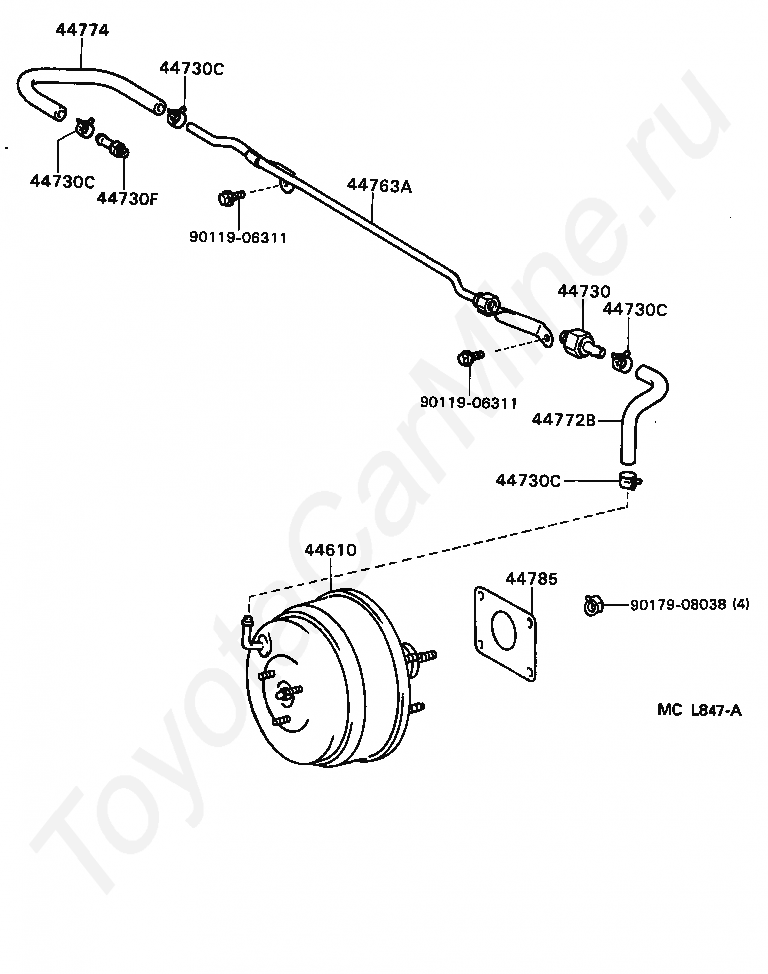 44774
44730C
44730C
44730F
90119-06311
44763A
44730
44730C
90119-06311
44772B
44730C
44610
44785
90179-08038 (4)
MC L847-A
ToyotaCarMine.ru