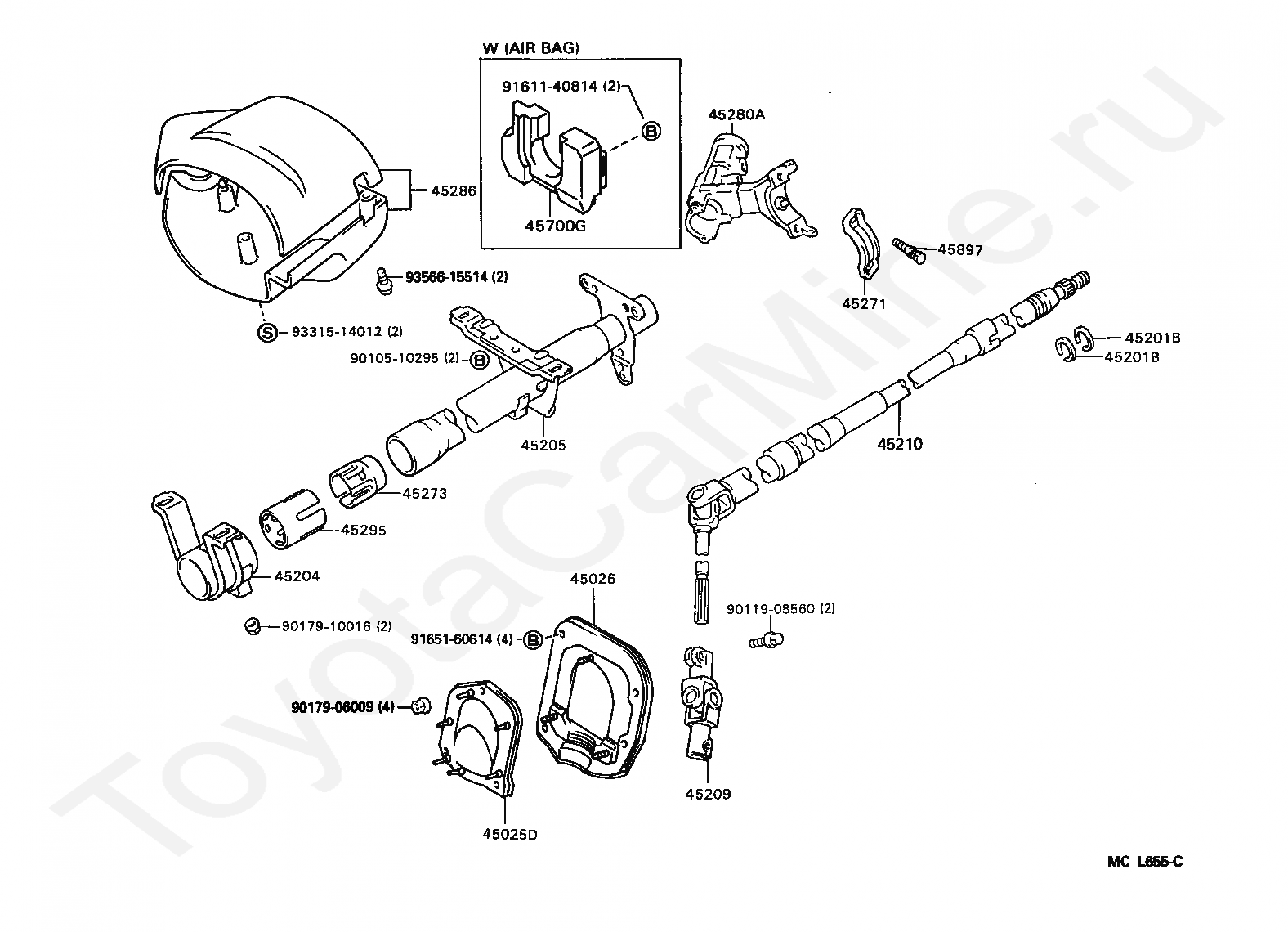 W (AIR BAG)

91611-40814 (2)
B
45700G

45286
45280A
45897
45271
93566-15514 (2)
S 93315-14012 (2)
90105-10295 (2) B
45201B
45201B
45205
45210
45273
45295
45204
45026
90119-08560 (2)
90179-10016 (2)
91651-60614 (4) B
90179-06009 (4)
45209
45025D

MC L655-C

ToyotaCarMine.ru