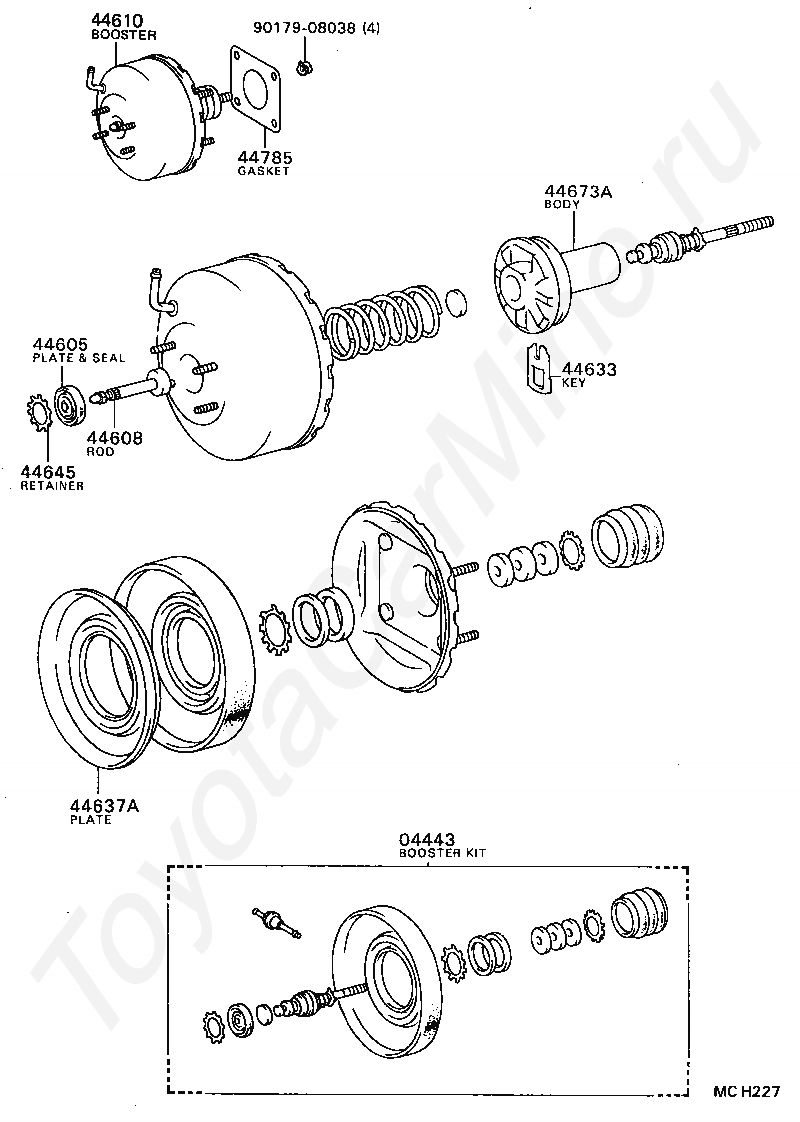 44610
BOOSTER

90179-08038 (4)

44785
GASKET

44673A
BODY

44605
PLATE & SEAL

44633
KEY

44608
ROD

44645
RETAINER

44637A
PLATE

04443
BOOSTER KIT

MC H227

ToyotaCarMir.ru