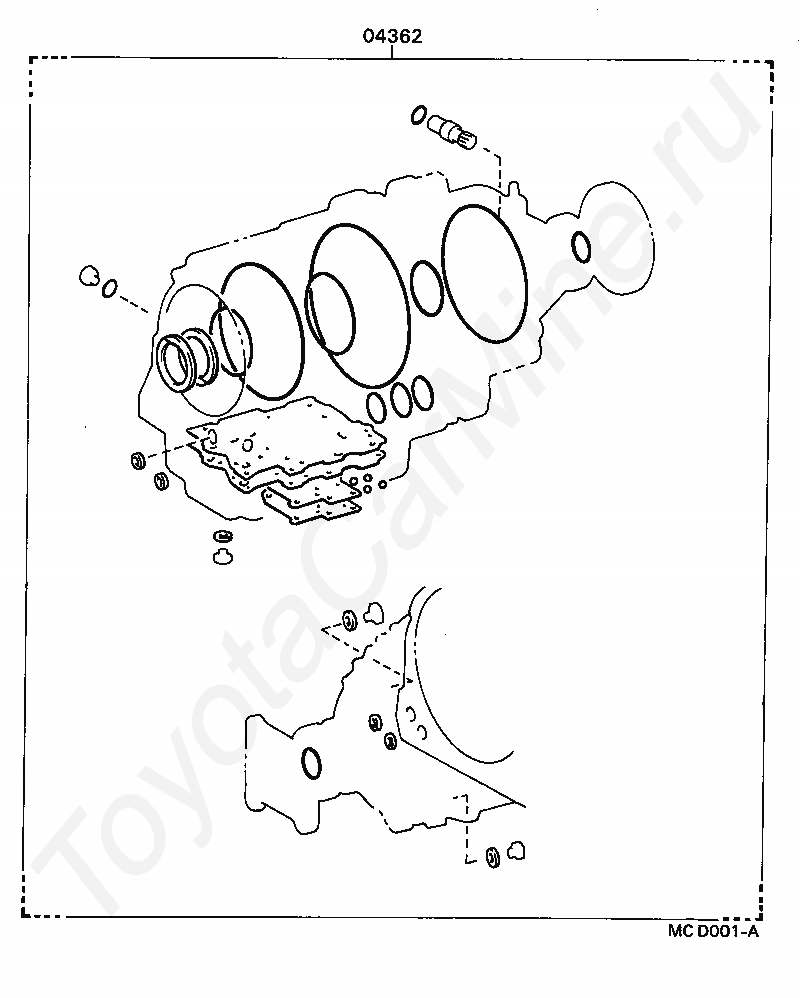 04362

ToyotaCarMine.ru

MC D001-A