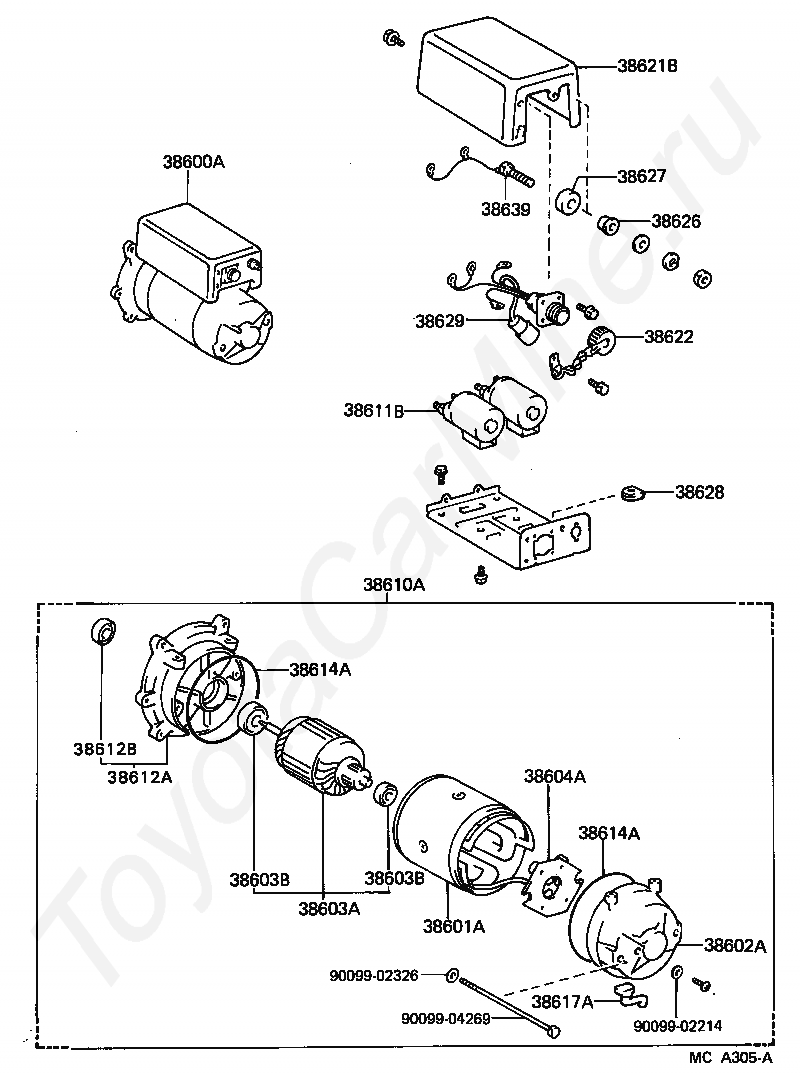 38621B
38600A
38627
38639
38626
38629
38622
38611B
38628
38610A
38614A
38612B
38612A
38604A
38614A
38603B
38603B
38603A
38601A
38602A
90099-02326
38617A
90099-04269
90099-02214
MC A305-A
ToyotaCarline.ru