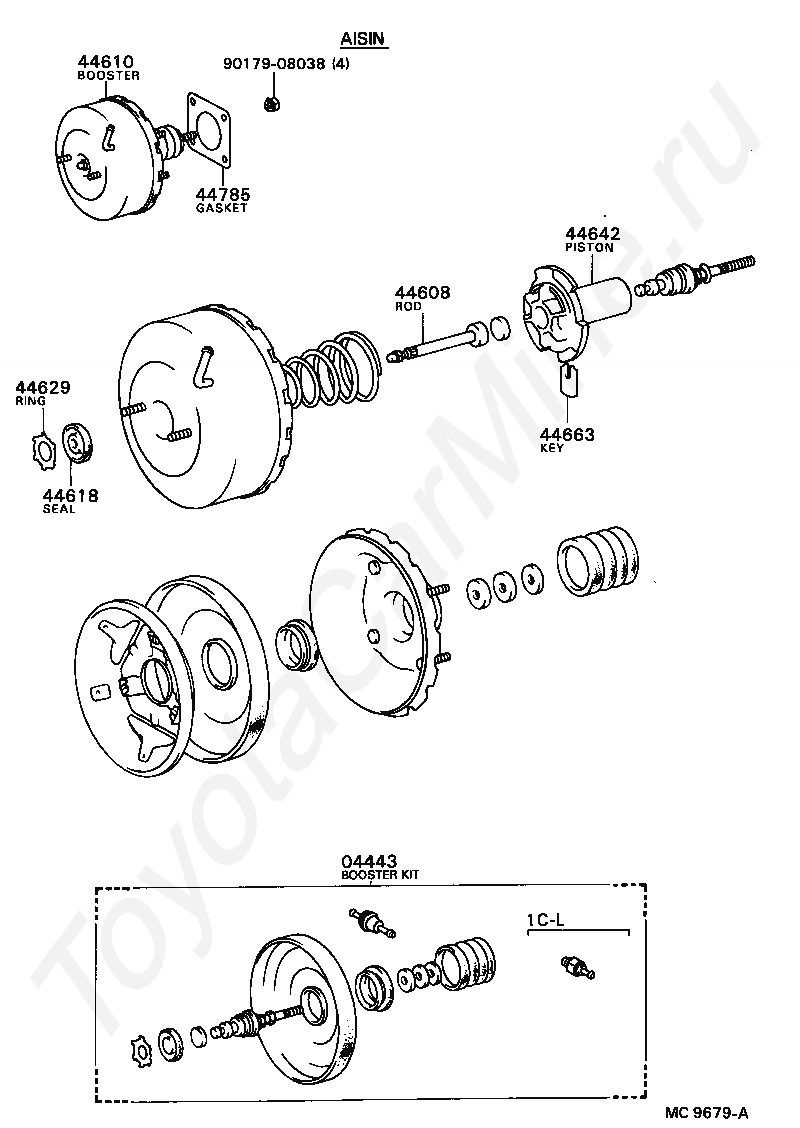 AISIN

44610
BOOSTER

90179-08038 (4)

44785
GASKET

44642
PISTON

44608
ROD

44629
RING

44618
SEAL

44663
KEY

04443
BOOSTER KIT

1C-L

MC 9679-A

ToyotaCarMine.ru