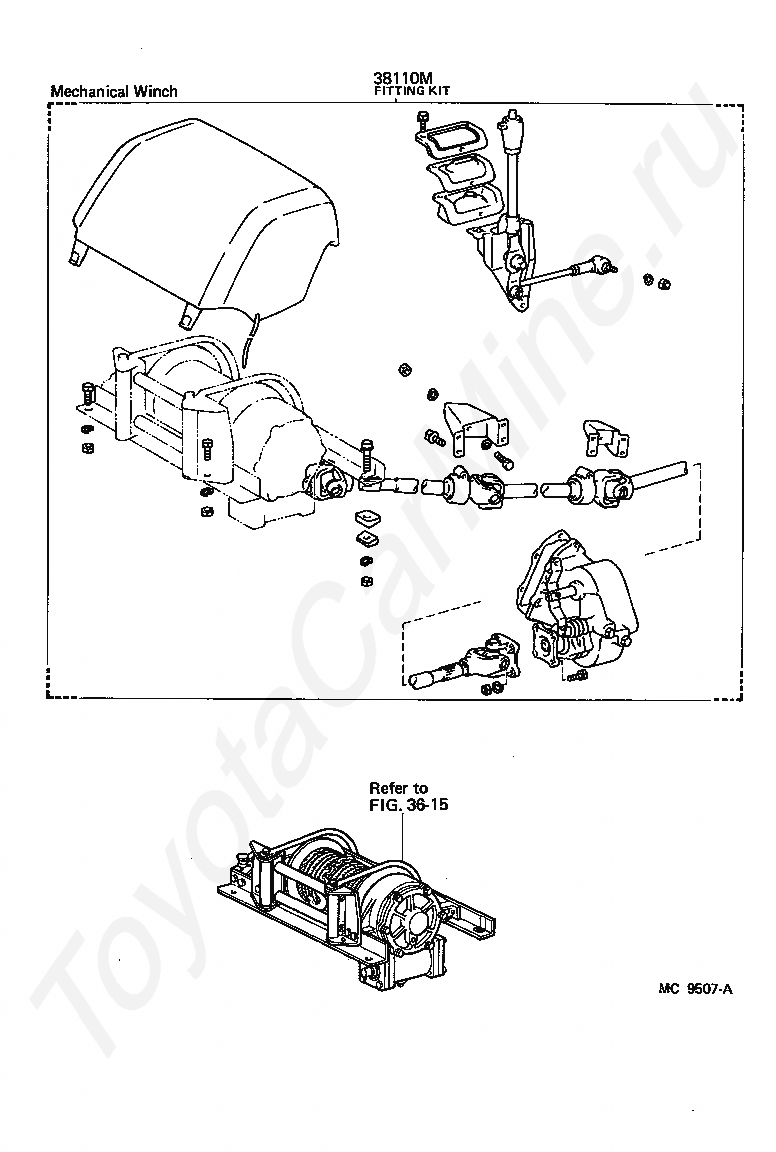 Mechanical Winch

38110M
FITTING KIT

Refer to
FIG. 36-15

MC 9507-A

ToyotaCarMine.ru