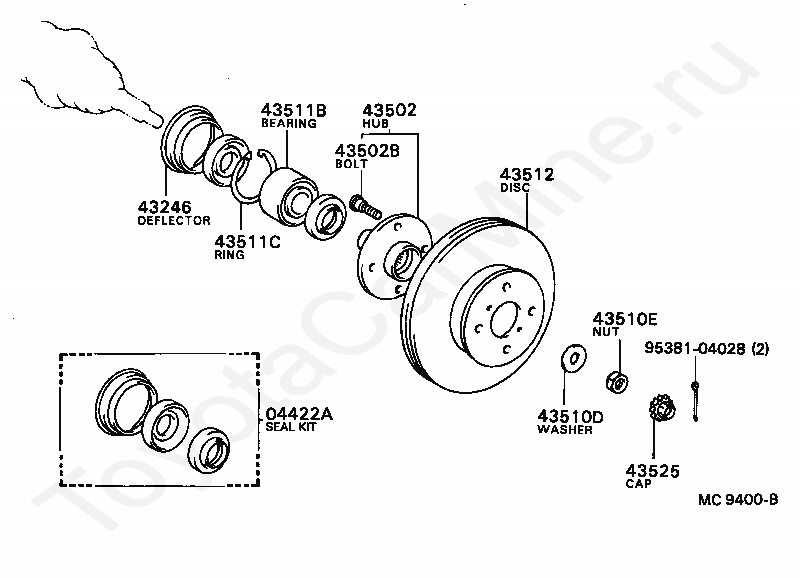 43511B
BEARING

43502
HUB

43502B
BOLT

43512
DISC

43246
DEFLECTOR

43511C
RING

43510E
NUT

95381-04028 (2)

04422A
SEAL KIT

43510D
WASHER

43525
CAP

MC 9400-B

ToyotaCarMine.ru