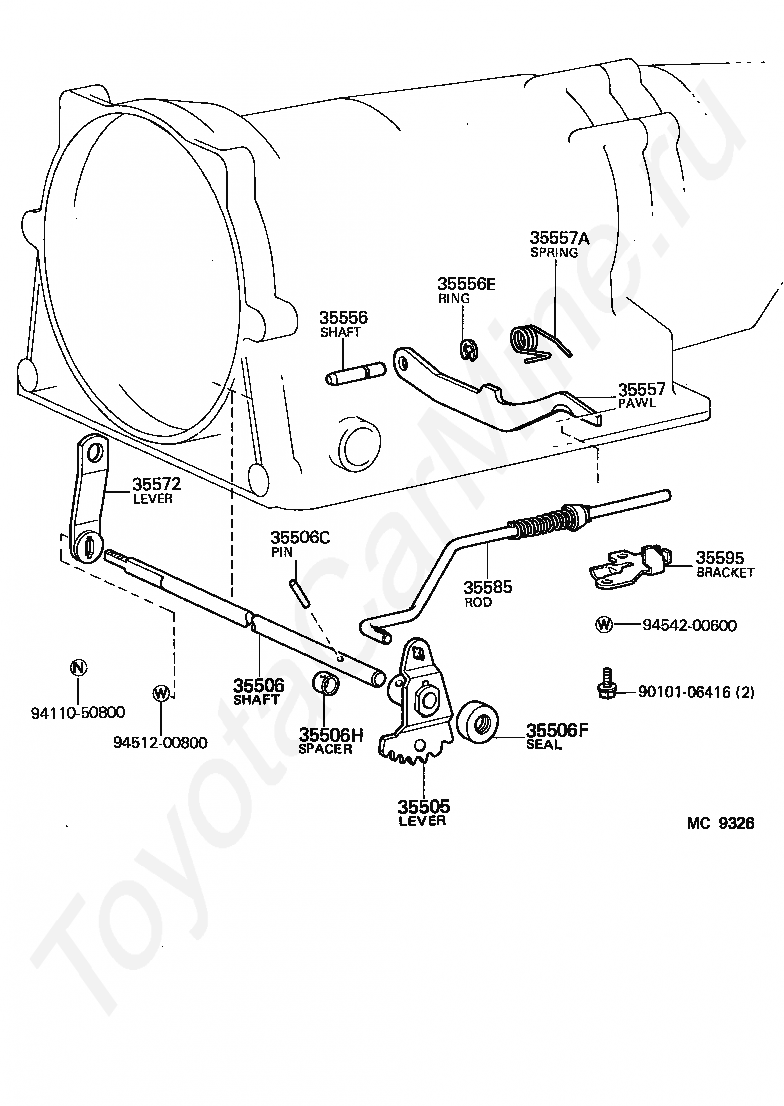 35557A
SPRING

35556E
RING

35556
SHAFT

35557
PAWL

35572
LEVER

35506C
PIN

35585
ROD

35595
BRACKET

W 94542-00600

90101-06416 (2)

N
94110-50800

W
94512-00800

35506
SHAFT

35506H
SPACER

35506F
SEAL

35505
LEVER

MC 9326

ToyotaCarMine.ru