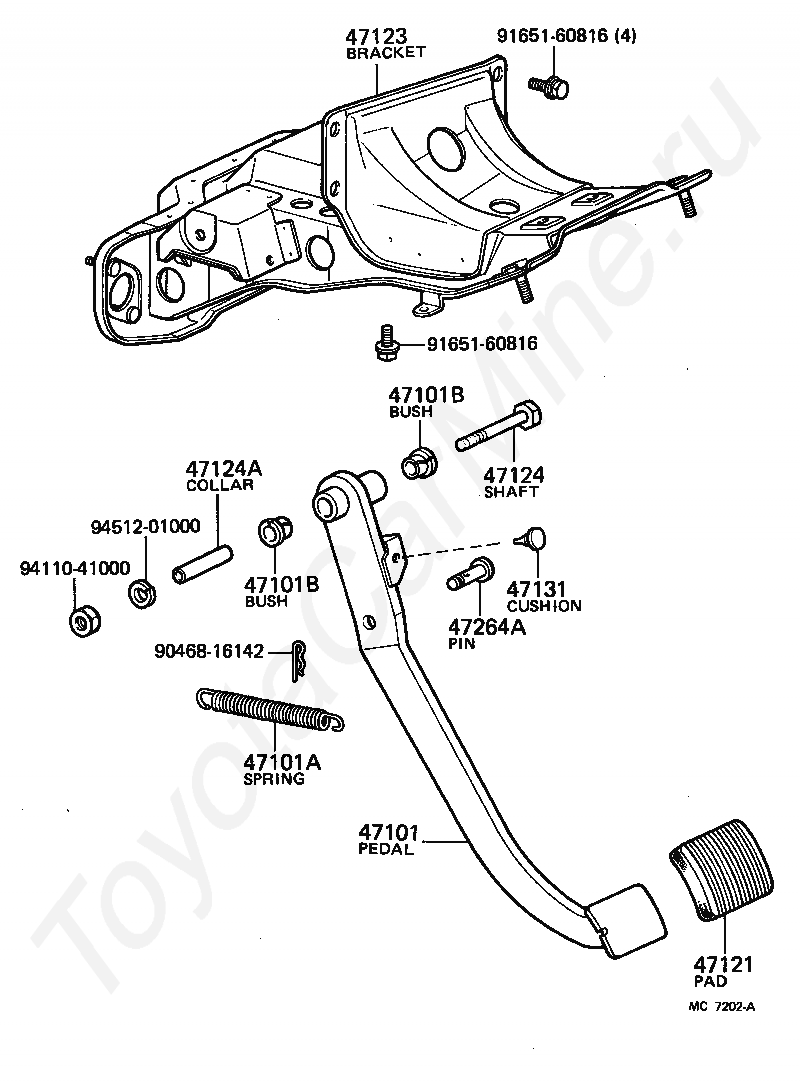 47123
BRACKET

91651-60816 (4)

91651-60816

47101B
BUSH

47124
SHAFT

47124A
COLLAR

94512-01000

94110-41000

47101B
BUSH

47131
CUSHION

47264A
PIN

90468-16142

47101A
SPRING

47101
PEDAL

47121
PAD

MC 7202-A

ToyotaCarMine.ru