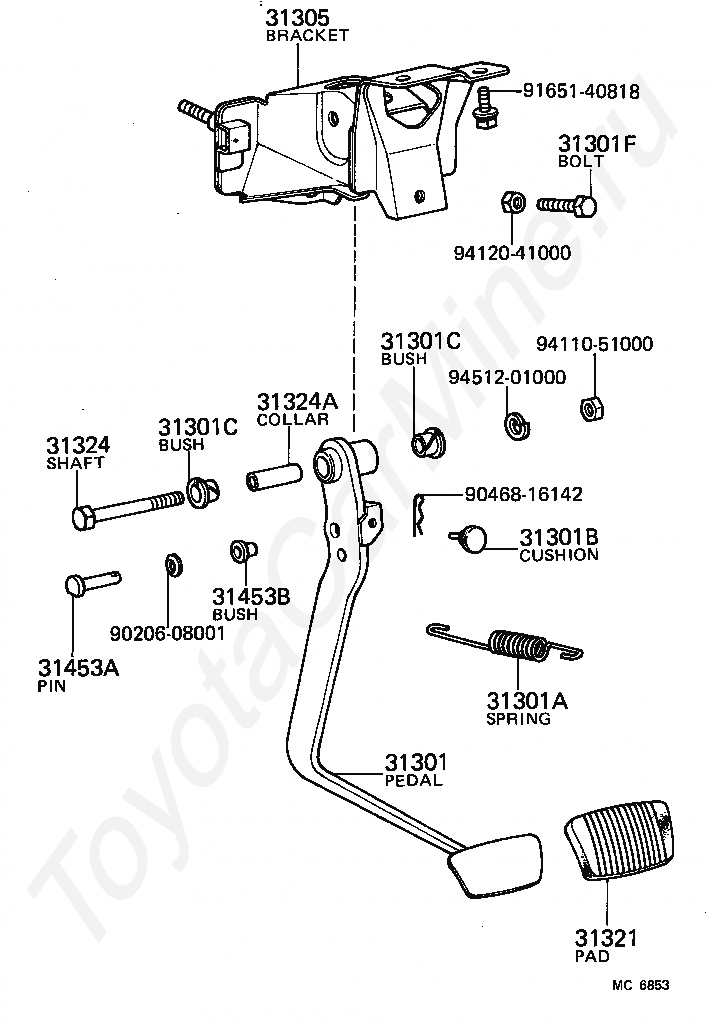 31305
BRACKET

91651-40818

31301F
BOLT

94120-41000

31301C
BUSH

94110-51000

94512-01000

31324A
COLLAR

31301C
BUSH

31324
SHAFT

90468-16142

31301B
CUSHION

31453B
BUSH

90206-08001

31453A
PIN

31301A
SPRING

31301
PEDAL

31321
PAD

MC 6853

ToyotaCarMine.ru