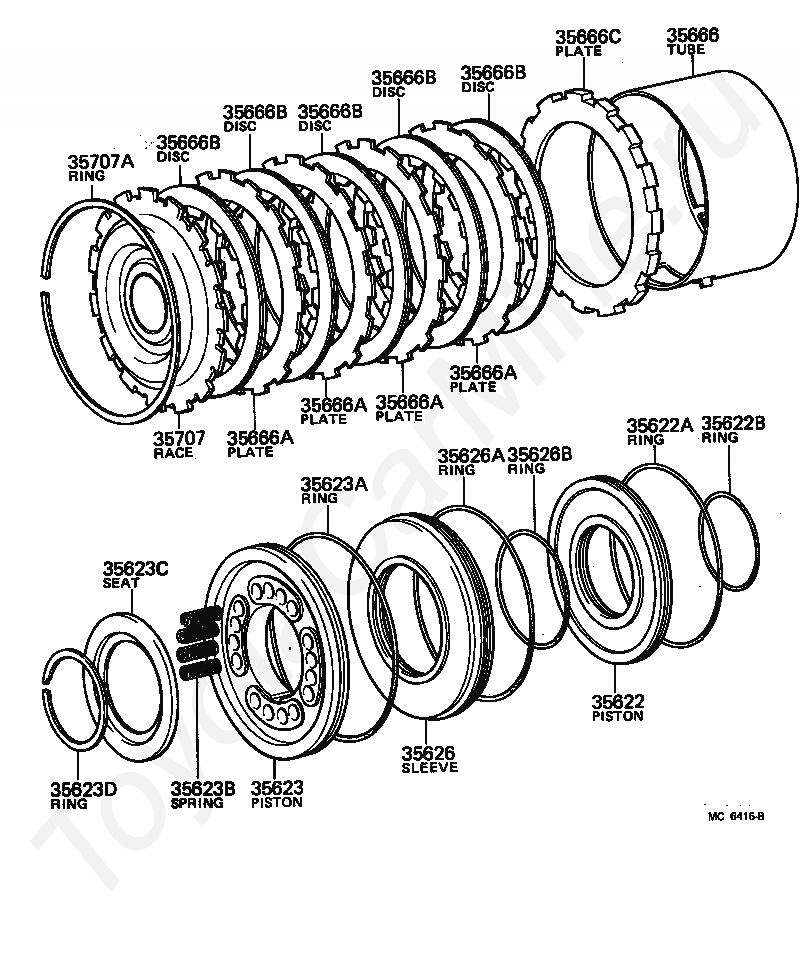 35666C
PLATE
35666
TUBE
35666B
DISC
35666B
DISC
35666B
DISC
35666B
DISC
35666B
DISC
35707A
RING
35666A
PLATE
35666A
PLATE
35666A
PLATE
35707
RACE
35666A
PLATE
35622A
RING
35622B
RING
35626A
RING
35626B
RING
35623A
RING
35623C
SEAT
35622
PISTON
35626
SLEEVE
35623D
RING
35623B
SPRING
35623
PISTON
MC 6416-B
ToyotaCarMine.ru