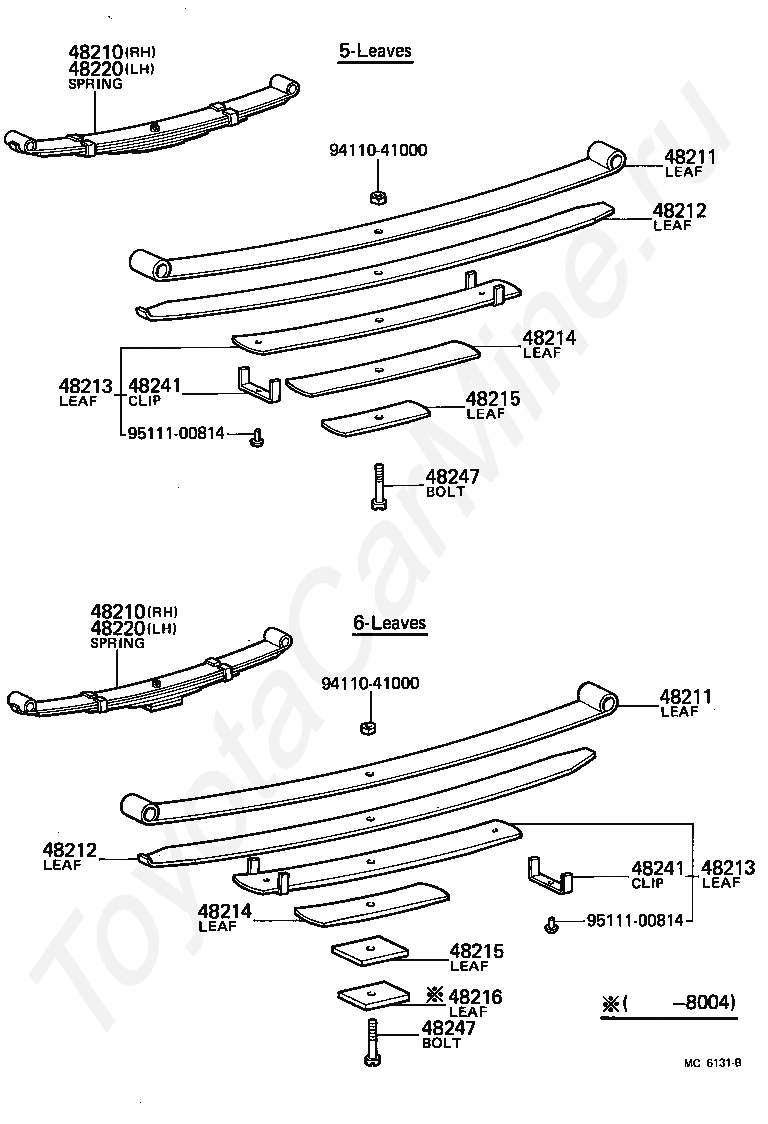 48210(RH)
48220(LH)
SPRING

5-Leaves

94110-41000

48211
LEAF

48212
LEAF

48214
LEAF

48213
LEAF

48241
CLIP

48215
LEAF

95111-00814

48247
BOLT

48210(RH)
48220(LH)
SPRING

6-Leaves

94110-41000

48211
LEAF

48212
LEAF

48241
CLIP

48213
LEAF

48214
LEAF

95111-00814

48215
LEAF

※48216
LEAF

※(    -8004)

48247
BOLT

MC 6131-B

ToyotaCarMine.ru