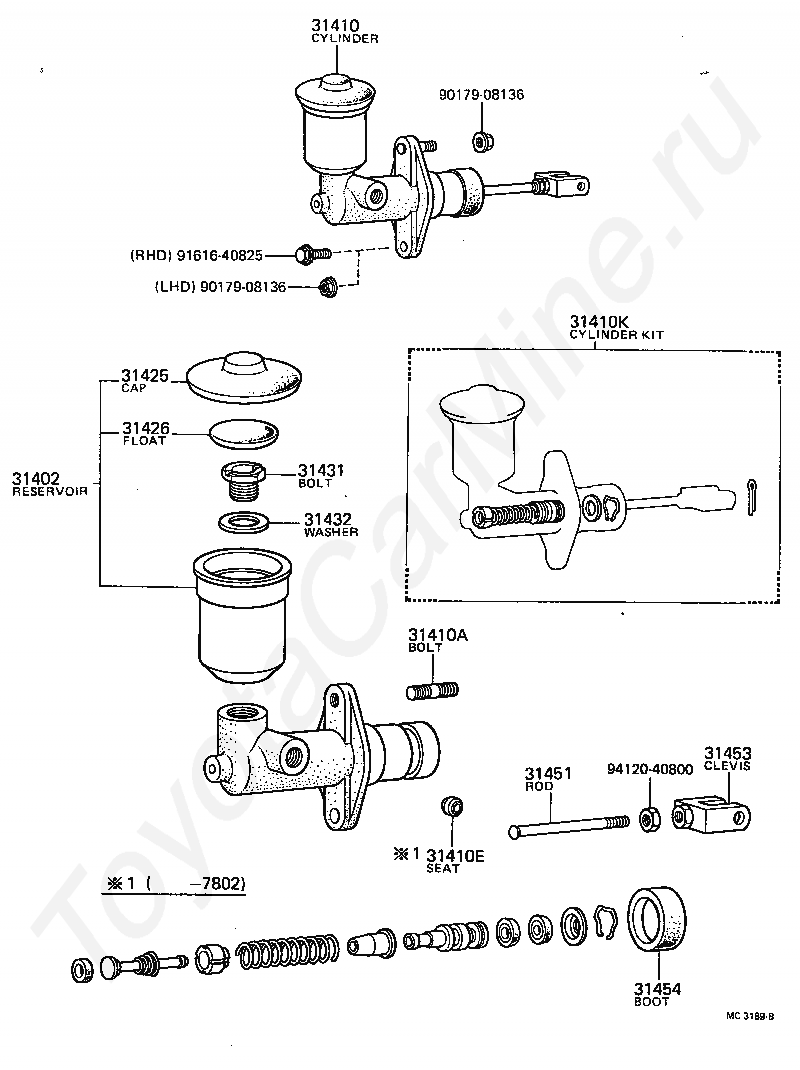 31410
CYLINDER

90179-08136

(RHD) 91616-40825
(LHD) 90179-08136

31410K
CYLINDER KIT

31425
CAP

31426
FLOAT

31402
RESERVOIR

31431
BOLT

31432
WASHER

31410A
BOLT

31451
ROD

94120-40800

31453
CLEVIS

※1 31410E
SEAT

※1 ( -7802)

31454
BOOT

MC 3189-B

ToyotaCarMine.ru