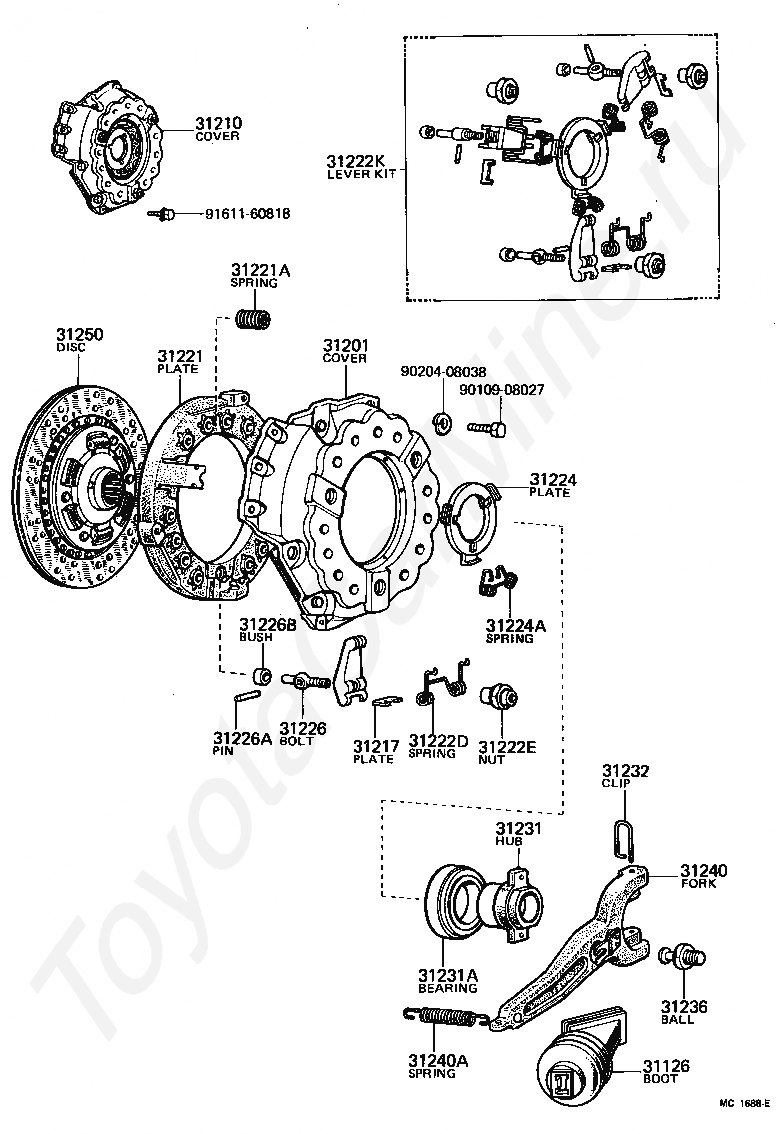 31210
COVER

91611-60818

31222K
LEVER KIT

31221A
SPRING

31250
DISC

31221
PLATE

31201
COVER

90204-08038

90109-08027

31224
PLATE

31224A
SPRING

31226B
BUSH

31226A
PIN

31226
BOLT

31217
PLATE

31222D
SPRING

31222E
NUT

31232
CLIP

31231
HUB

31240
FORK

31231A
BEARING

31236
BALL

31240A
SPRING

31126
BOOT

MC 1688-E

ToyotaOnline.ru